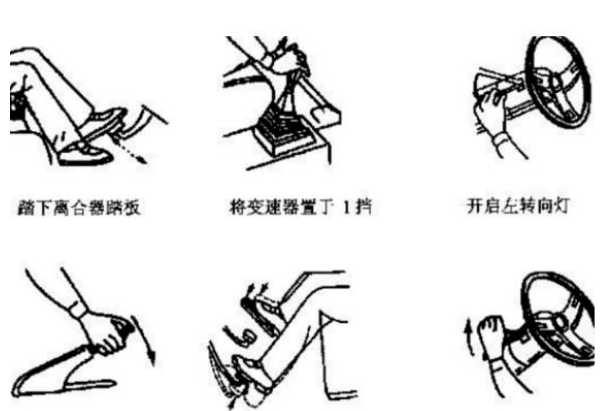 踏下离合器踏板

将变速器置于 1 挡

开启左转向灯