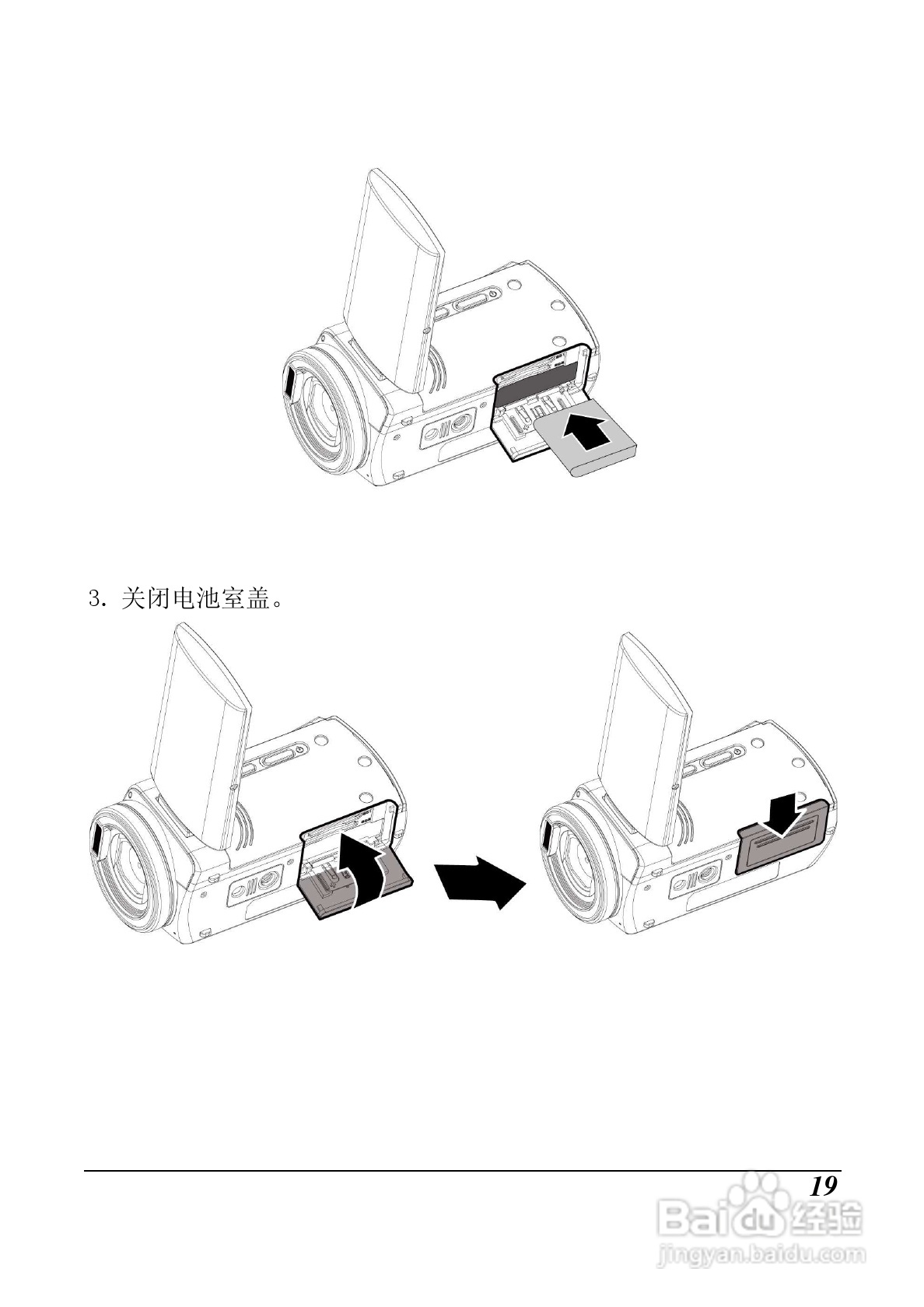 3. 关闭电池室盖。

19

Baidu经验
jingyan.baidu.com