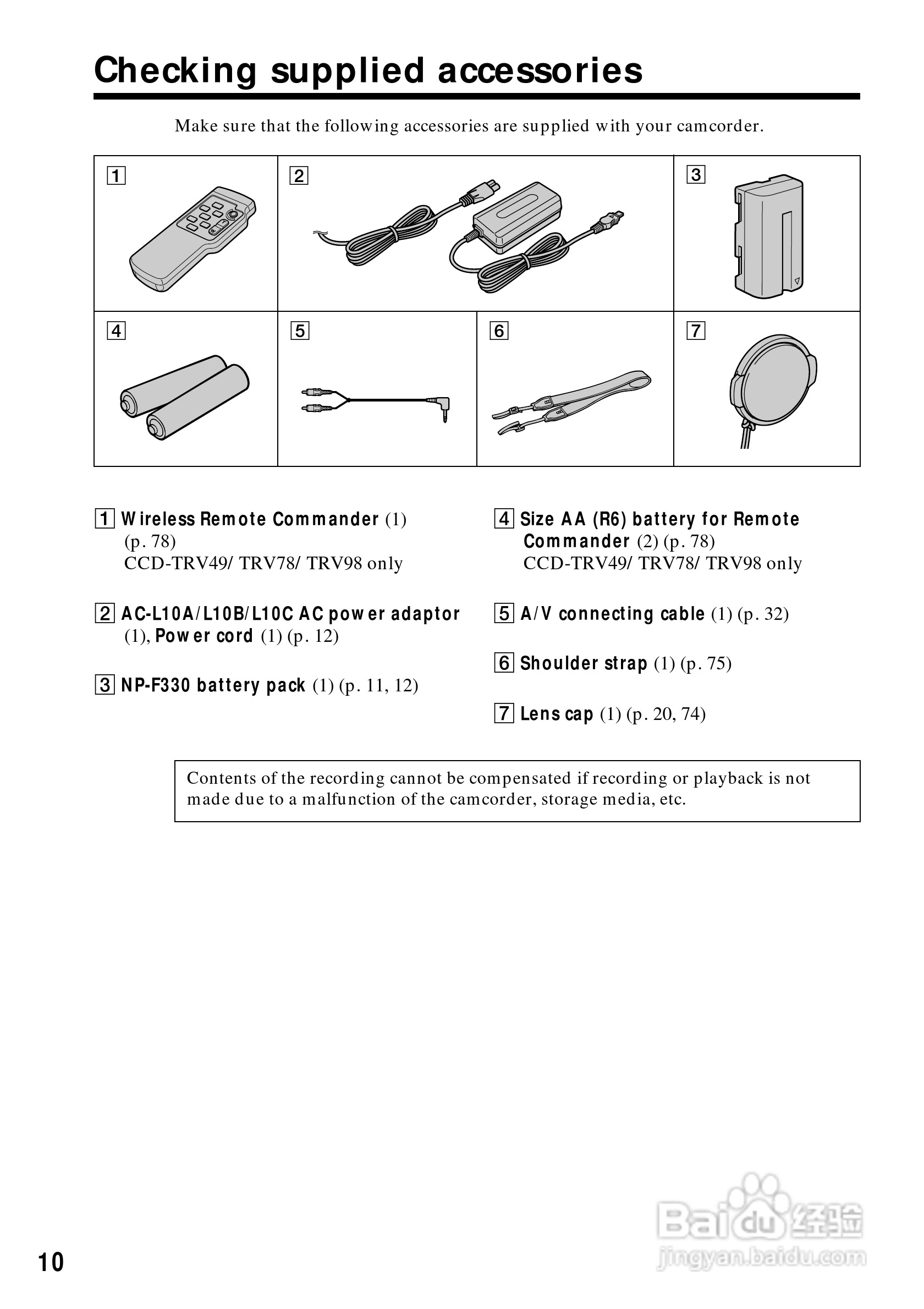 Checking supplied accessories

Make sure that the following accessories are supplied with your camcorder.

1 2 3

4 5 6 7

1 Wireless Remote Commander (1) (p. 78)
CCD-TRV49/ TRV78/ TRV98 only

2 AC-L10A/L10B/L10C AC power adaptor (1), Power cord (1) (p. 12)

3 NP-F330 battery pack (1) (p. 11, 12)

4 Size AA (R6) battery for Remote Commander (2) (p. 78)
CCD-TRV49/ TRV78/ TRV98 only

5 A/V connecting cable (1) (p. 32)

6 Shoulder strap (1) (p. 75)

7 Lens cap (1) (p. 20, 74)

Contents of the recording cannot be compensated if recording or playback is not made due to a malfunction of the camcorder, storage media, etc.

10

Baidu 经验
jingyan.baidu.com