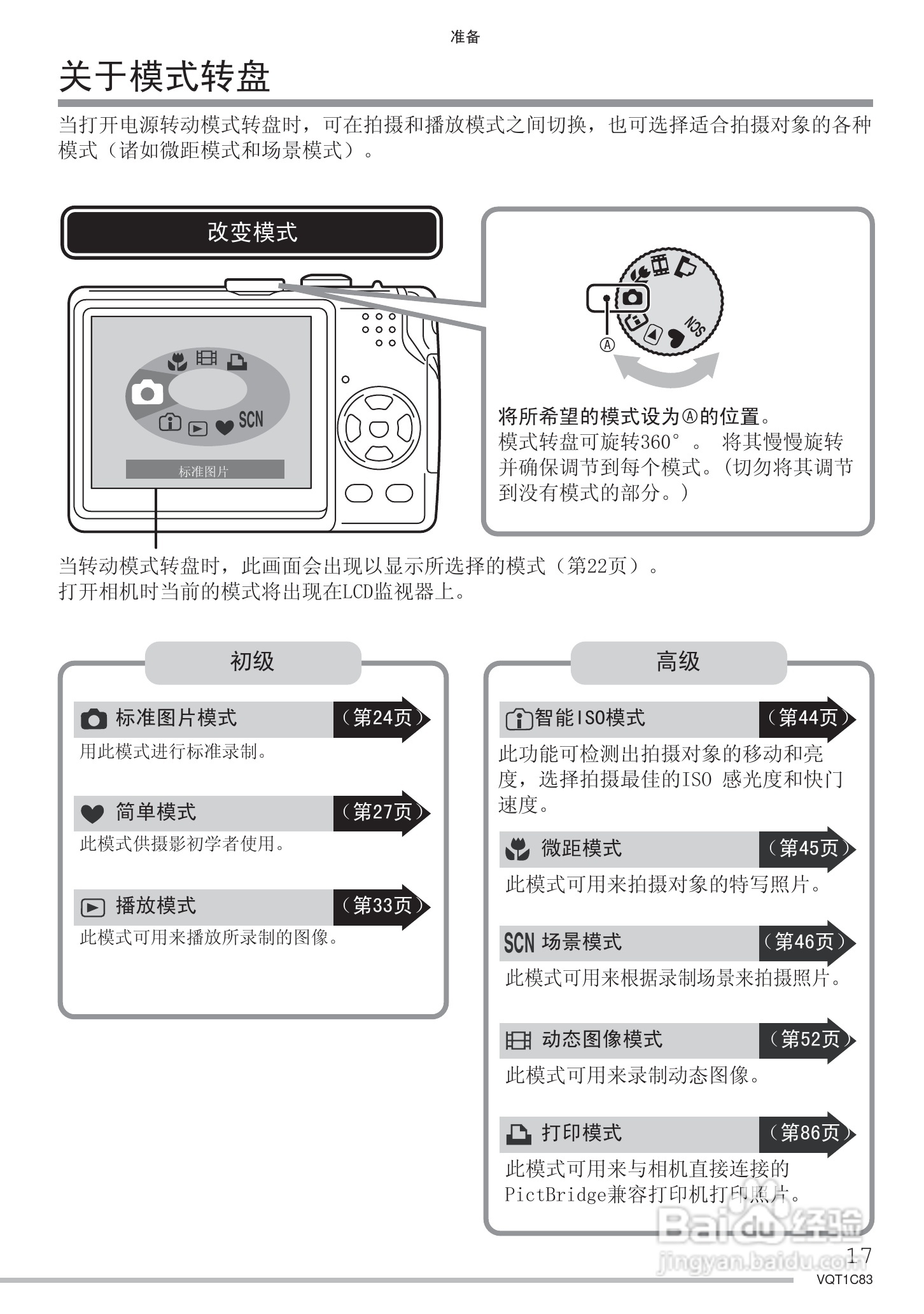 准备

关于模式转盘

当打开电源转动模式转盘时，可在拍摄和播放模式之间切换，也可选择适合拍摄对象的各种模式（诸如微距模式和场景模式）。

改变模式

SCN

标准图片

SCN

Ⓐ

将所希望的模式设为Ⓐ的位置。
模式转盘可旋转360°。 将其慢慢旋转并确保调节到每个模式。(切勿将其调节到没有模式的部分。)

当转动模式转盘时，此画面会出现以显示所选择的模式（第22页）。
打开相机时当前的模式将出现在LCD监视器上。

初级

标准图片模式 （第24页）
用此模式进行标准录制。

简单模式 （第27页）
此模式供摄影初学者使用。

播放模式 （第33页）
此模式可用来播放所录制的图像。

高级

智能ISO模式 （第44页）
此功能可检测出拍摄对象的移动和亮度，选择拍摄最佳的ISO 感光度和快门速度。

微距模式 （第45页）
此模式可用来拍摄对象的特写照片。

SCN 场景模式 （第46页）
此模式可用来根据录制场景来拍摄照片。

动态图像模式 （第52页）
此模式可用来录制动态图像。

打印模式 （第86页）
此模式可用来与相机直接连接的PictBridge兼容打印机打印照片。

Baidu经验
jingyan.baidu.com

17
VQT1C83