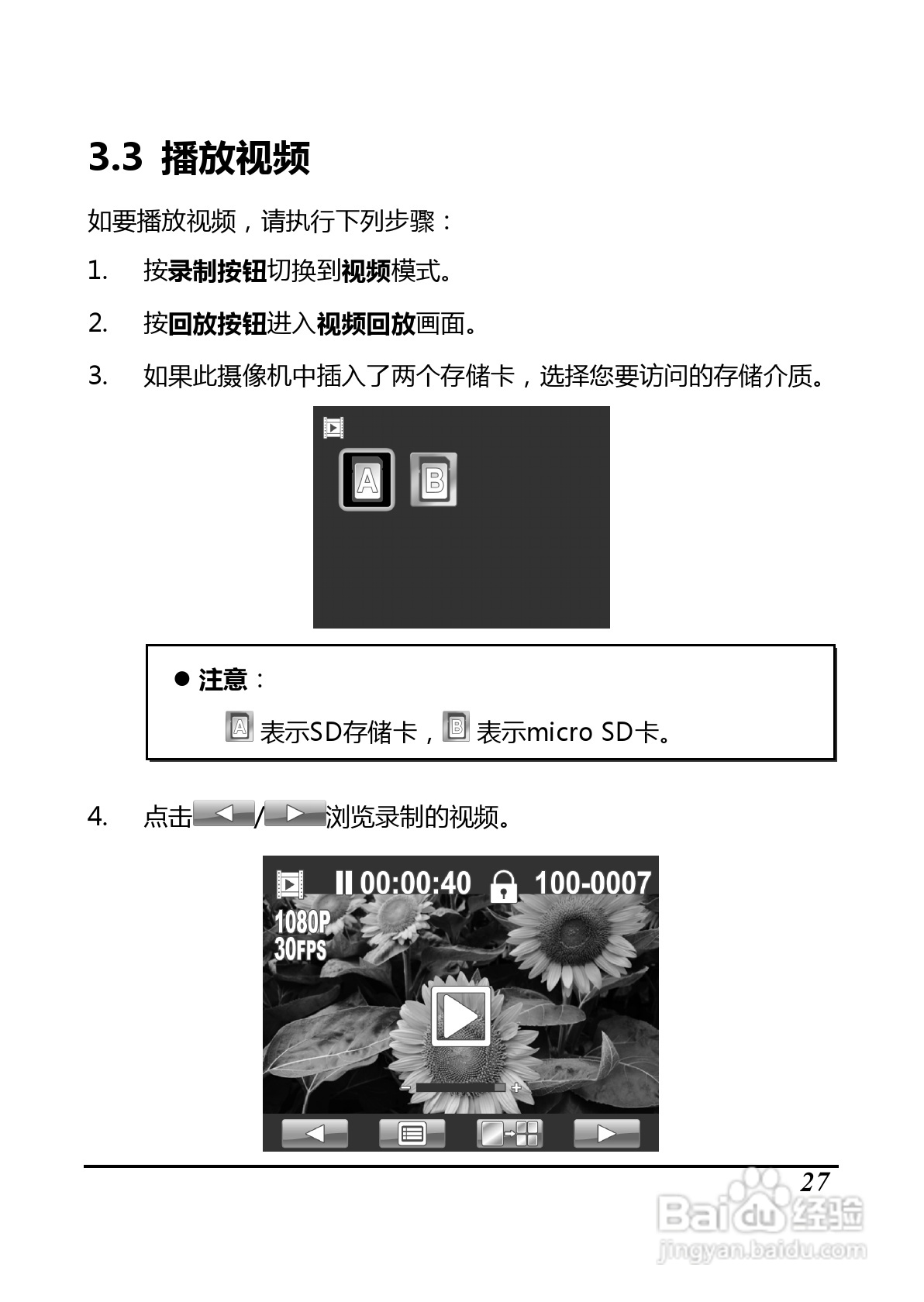 3.3 播放视频

如要播放视频，请执行下列步骤：

1. 按录制按钮切换到视频模式。

2. 按回放按钮进入视频回放画面。

3. 如果此摄像机中插入了两个存储卡，选择您要访问的存储介质。

A B

● 注意：

A 表示SD存储卡，B 表示micro SD卡。

4. 点击 / 浏览录制的视频。

00:00:40 100-0007
1080P
30FPS

27

Baidu经验
jingyan.baidu.com