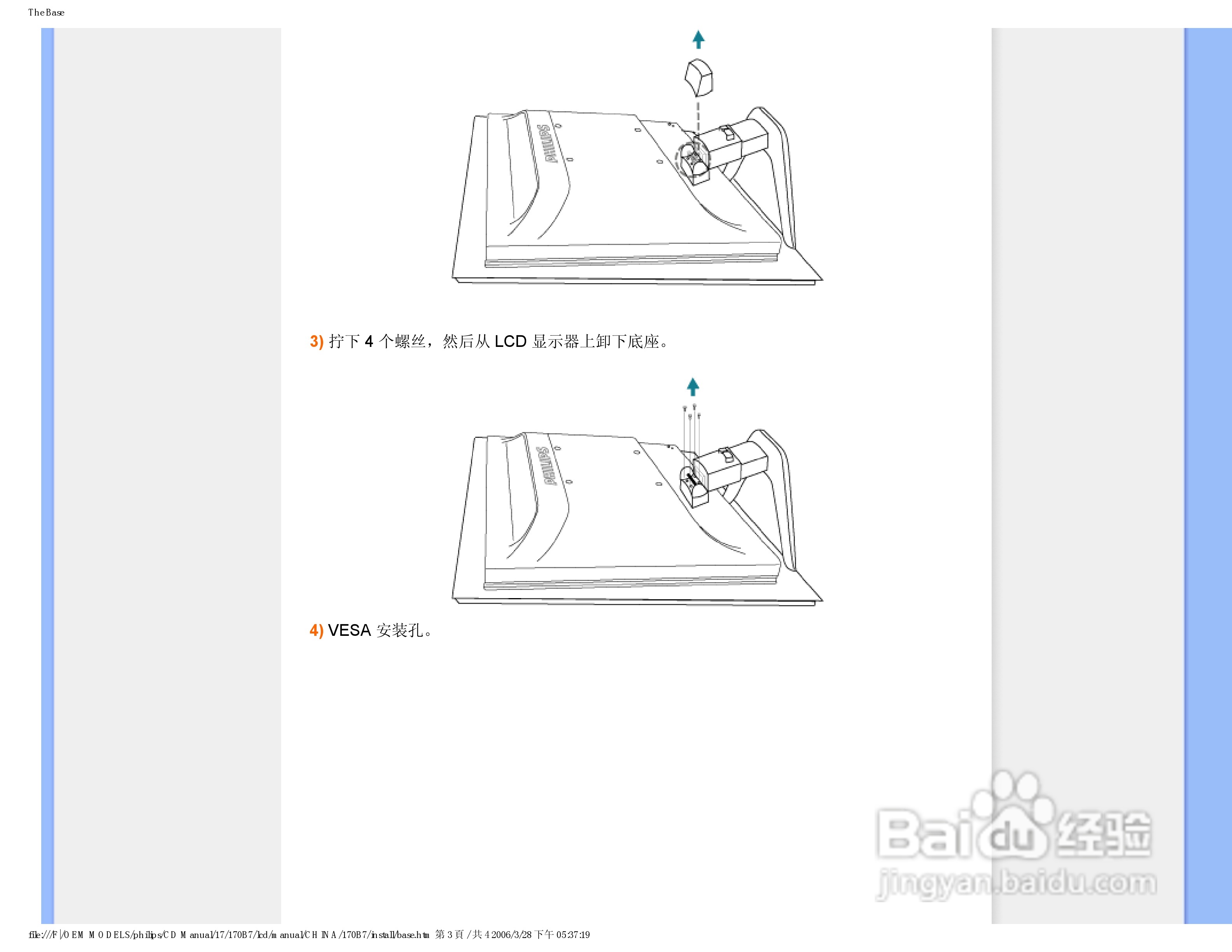 The Base

PHILIPS

3) 拧下 4 个螺丝，然后从 LCD 显示器上卸下底座。

PHILIPS

4) VESA 安装孔。

Baidu 经验
jingyan.baidu.com

file:///F|/OEM MODELS/philips/CD Manual/17/170B7/lcd/manual/CHINA/170B7/install/base.htm 第 3 頁 / 共 4 2006/3/28 下午 05:37:19