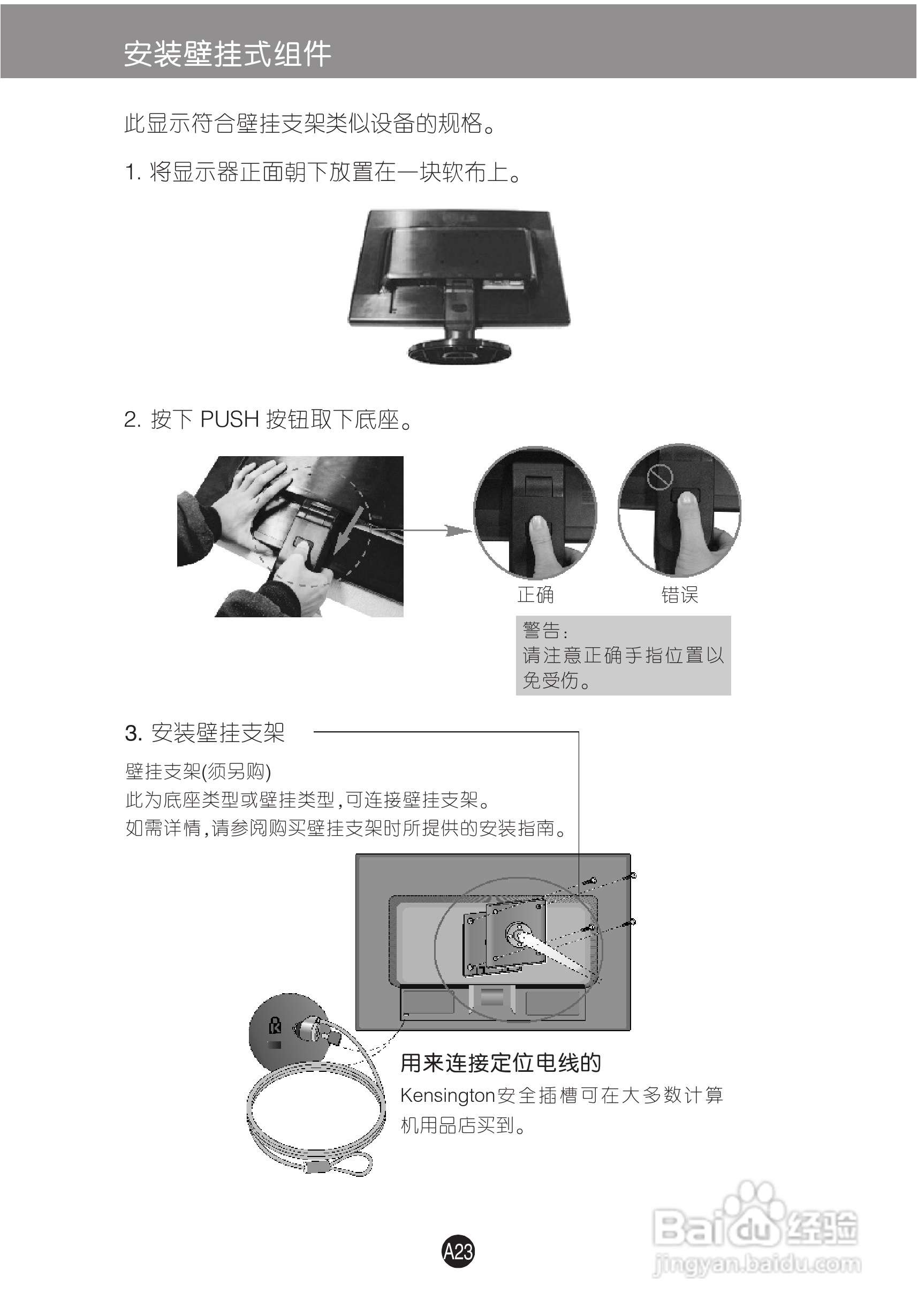 安装壁挂式组件

此显示符合壁挂支架类似设备的规格。

1. 将显示器正面朝下放置在一块软布上。

2. 按下 PUSH 按钮取下底座。

正确

错误

警告:
请注意正确手指位置以免受伤。

3. 安装壁挂支架

壁挂支架(须另购)
此为底座类型或壁挂类型,可连接壁挂支架。
如需详情,请参阅购买壁挂支架时所提供的安装指南。

用来连接定位电线的
Kensington安全插槽可在大多数计算机用品店买到。

A23

Baidu经验
jingyan.baidu.com