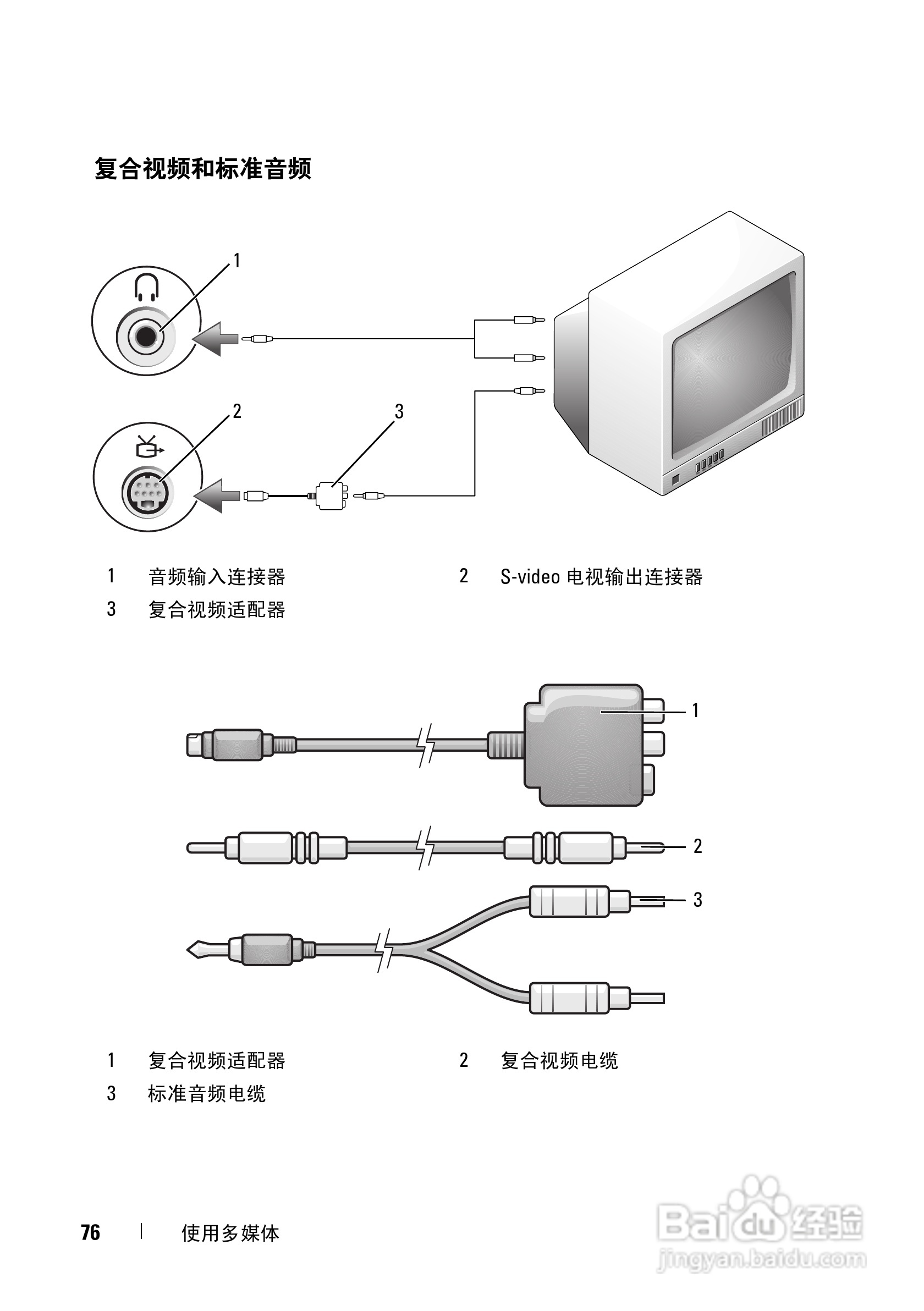 复合视频和标准音频

1

2

3

| 1 | 音频输入连接器 | 2 | S-video 电视输出连接器 |
|---|---|---|---|
| 3 | 复合视频适配器 | | |

1

2

3

| 1 | 复合视频适配器 | 2 | 复合视频电缆 |
|---|---|---|---|
| 3 | 标准音频电缆 | | |

76 | 使用多媒体

Baidu经验
jingyan.baidu.com