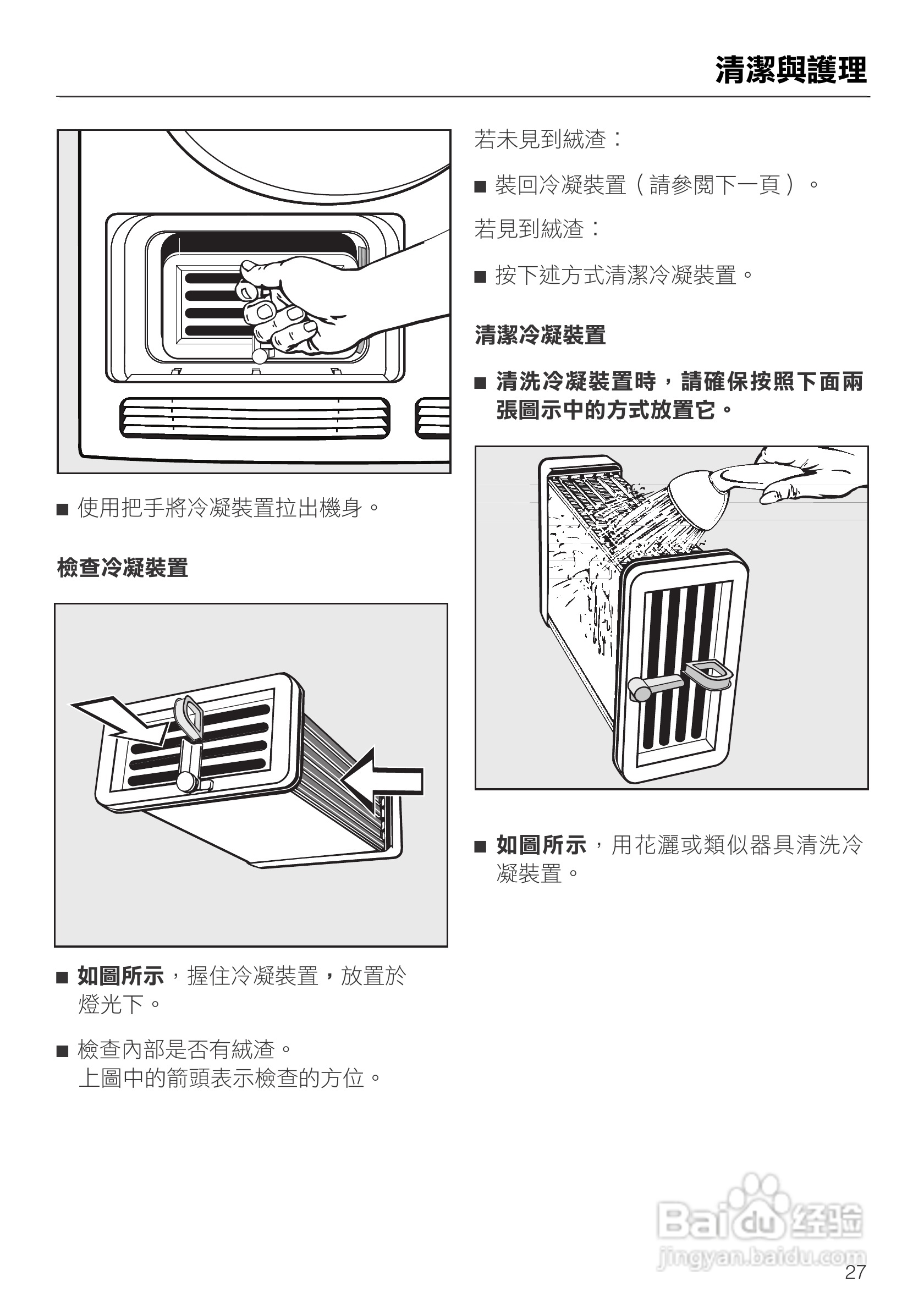 清潔與護理

■ 使用把手將冷凝裝置拉出機身。

檢查冷凝裝置

■ 如圖所示，握住冷凝裝置，放置於燈光下。

■ 檢查內部是否有絨渣。
上圖中的箭頭表示檢查的方位。

若未見到絨渣：

■ 裝回冷凝裝置（請參閱下一頁）。

若見到絨渣：

■ 按下述方式清潔冷凝裝置。

清潔冷凝裝置

■ 清洗冷凝裝置時，請確保按照下面兩張圖示中的方式放置它。

■ 如圖所示，用花灑或類似器具清洗冷凝裝置。

Baidu 经验
jingyan.baidu.com

27