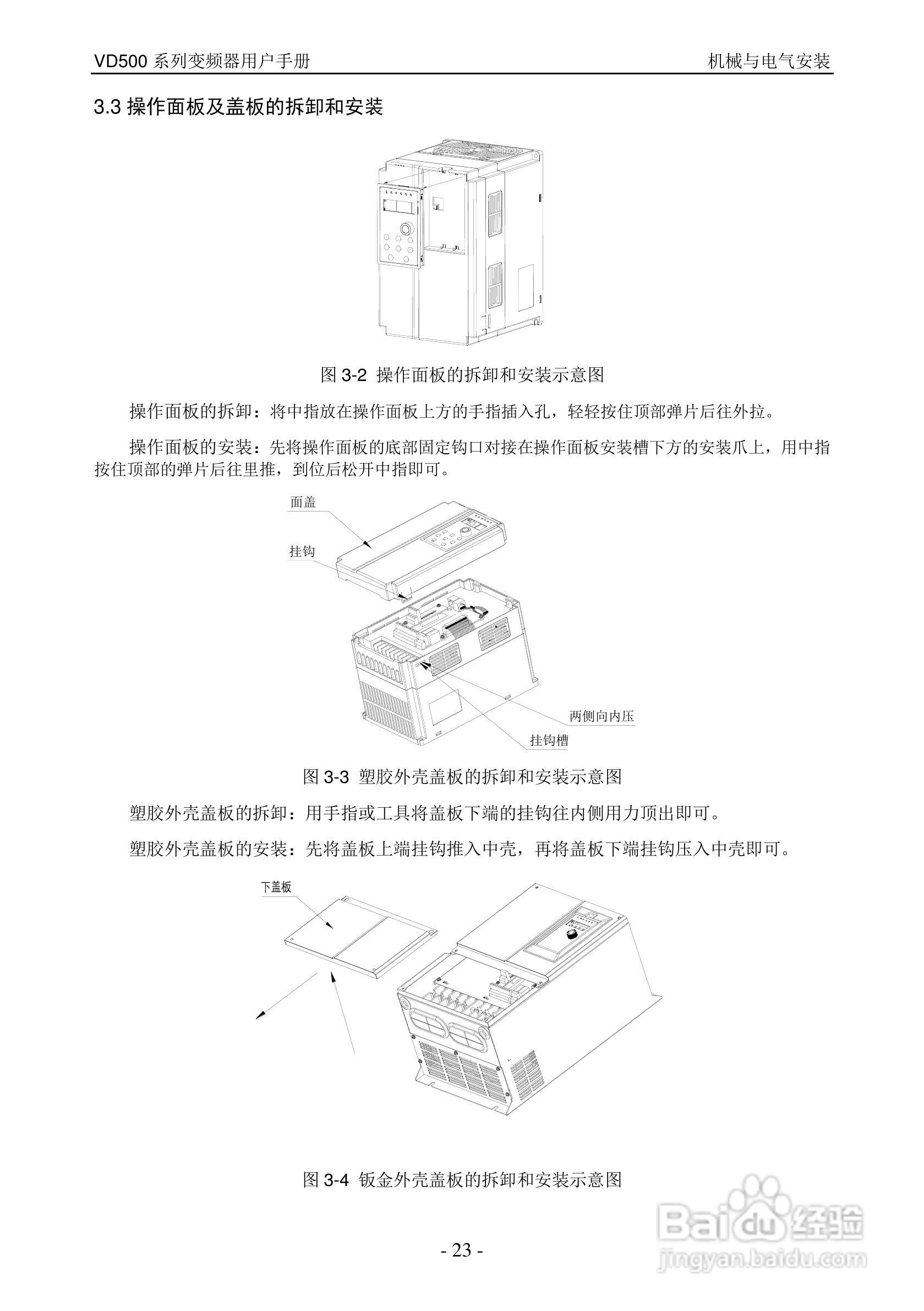 VD500 系列变频器用户手册

机械与电气安装

3.3 操作面板及盖板的拆卸和安装

图 3-2 操作面板的拆卸和安装示意图

操作面板的拆卸：将中指放在操作面板上方的手指插入孔，轻轻按住顶部弹片后往外拉。

操作面板的安装：先将操作面板的底部固定钩口对接在操作面板安装槽下方的安装爪上，用中指按住顶部的弹片后往里推，到位后松开中指即可。

面盖

挂钩

两侧向内压

挂钩槽

图 3-3 塑胶外壳盖板的拆卸和安装示意图

塑胶外壳盖板的拆卸：用手指或工具将盖板下端的挂钩往内侧用力顶出即可。

塑胶外壳盖板的安装：先将盖板上端挂钩推入中壳，再将盖板下端挂钩压入中壳即可。

下盖板

图 3-4 钣金外壳盖板的拆卸和安装示意图

- 23 -

Baidu 经验
jingyan.baidu.com