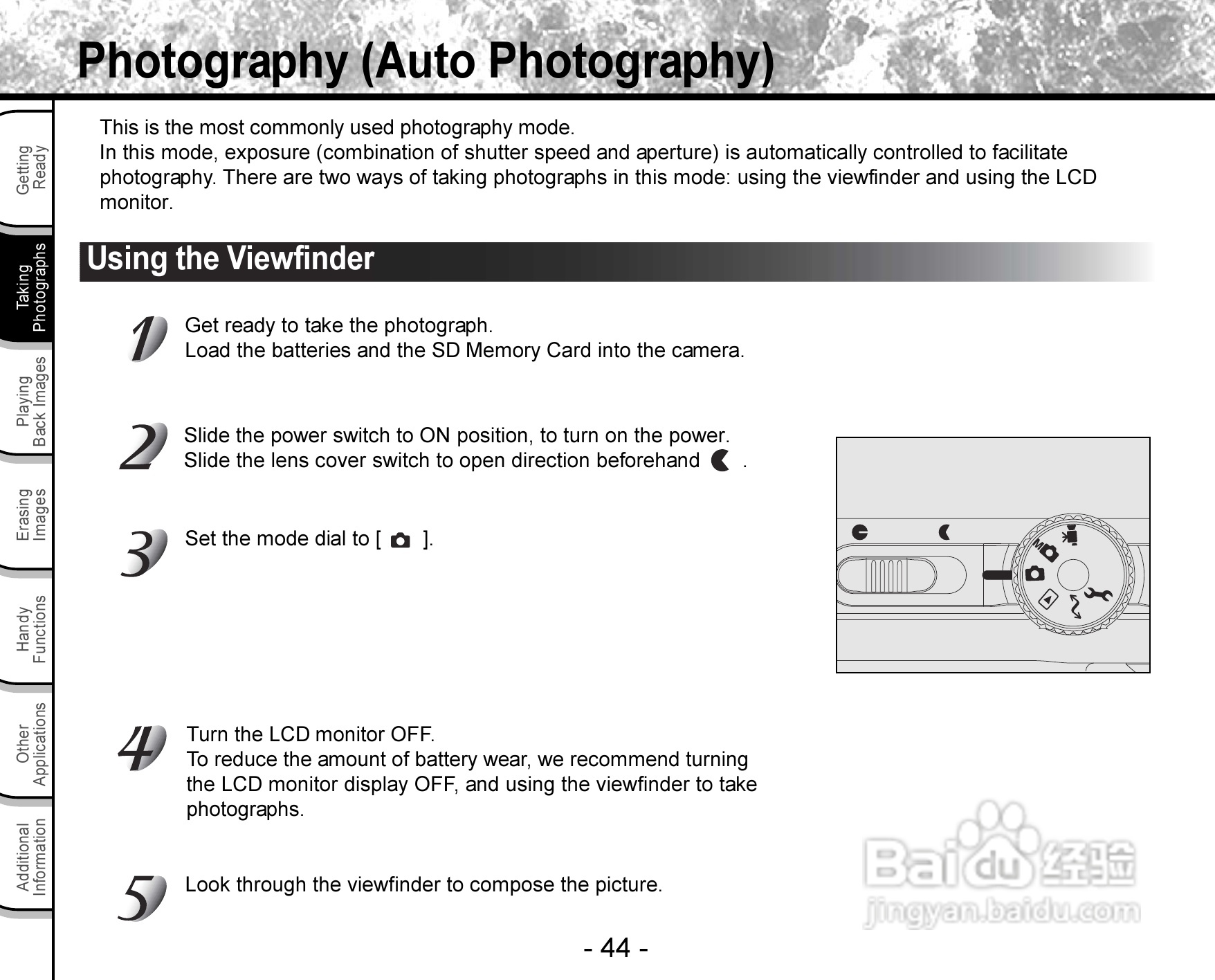 Photography (Auto Photography)

Getting Ready

Taking Photographs

Playing Back Images

Erasing Images

Handy Functions

Other Applications

Additional Information

This is the most commonly used photography mode.
In this mode, exposure (combination of shutter speed and aperture) is automatically controlled to facilitate photography. There are two ways of taking photographs in this mode: using the viewfinder and using the LCD monitor.

Using the Viewfinder

1 Get ready to take the photograph.
Load the batteries and the SD Memory Card into the camera.

2 Slide the power switch to ON position, to turn on the power.
Slide the lens cover switch to open direction beforehand .

3 Set the mode dial to [ ].

M

4 Turn the LCD monitor OFF.
To reduce the amount of battery wear, we recommend turning the LCD monitor display OFF, and using the viewfinder to take photographs.

5 Look through the viewfinder to compose the picture.

Baidu 经验
jingyan.baidu.com

- 44 -