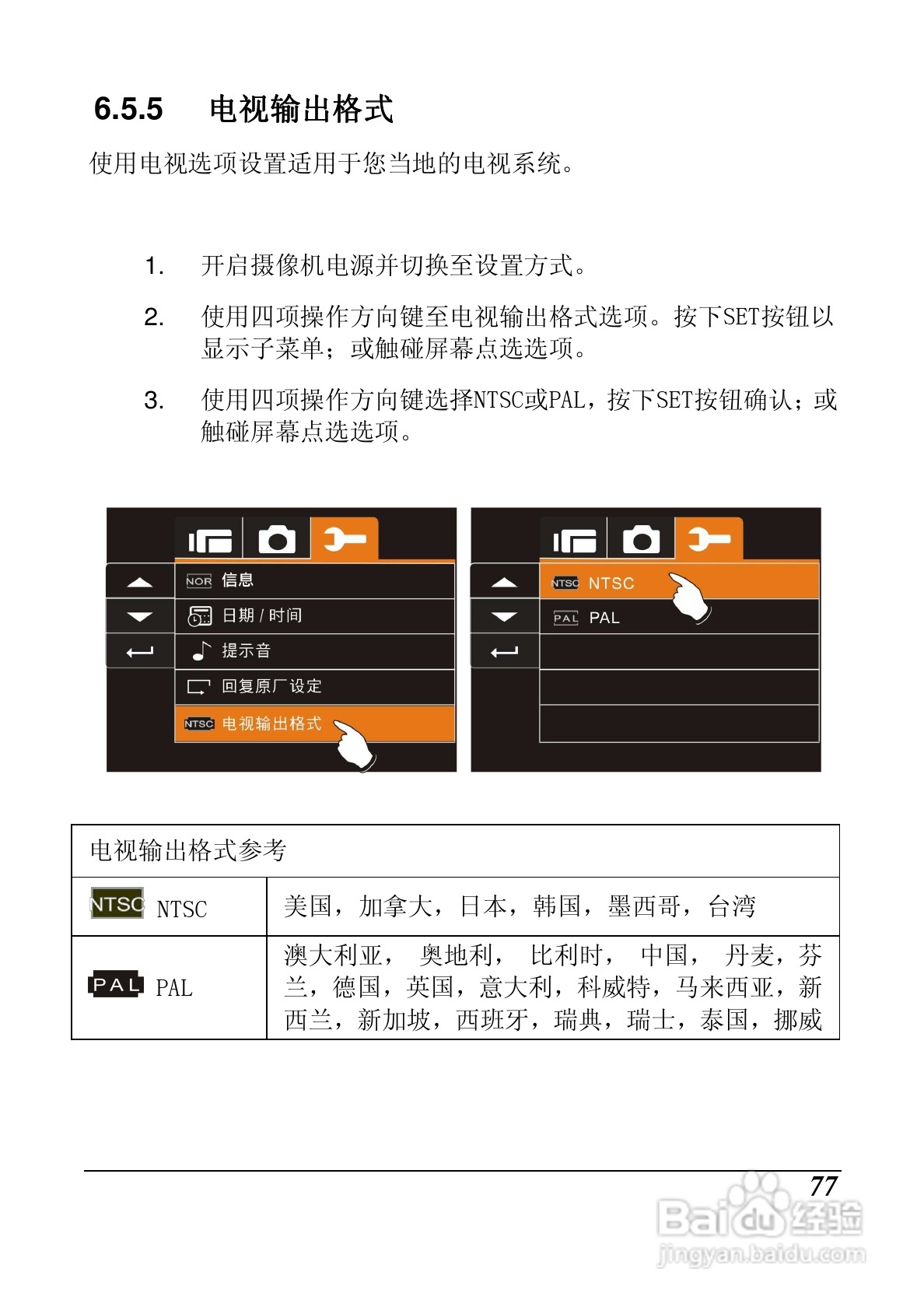 6.5.5 电视输出格式

使用电视选项设置适用于您当地的电视系统。

1. 开启摄像机电源并切换至设置方式。

2. 使用四项操作方向键至电视输出格式选项。按下SET按钮以显示子菜单；或触碰屏幕点选选项。

3. 使用四项操作方向键选择NTSC或PAL，按下SET按钮确认；或触碰屏幕点选选项。

NOR 信息
日期 / 时间
提示音
回复原厂设定
NTSC 电视输出格式

NTSC NTSC
PAL PAL

| 电视输出格式参考 | |
|---|---|
| NTSC NTSC | 美国，加拿大，日本，韩国，墨西哥，台湾 |
| PAL PAL | 澳大利亚， 奥地利， 比利时， 中国， 丹麦，芬兰，德国，英国，意大利，科威特，马来西亚，新西兰，新加坡，西班牙，瑞典，瑞士，泰国，挪威 |

77

Baidu经验
jingyan.baidu.com