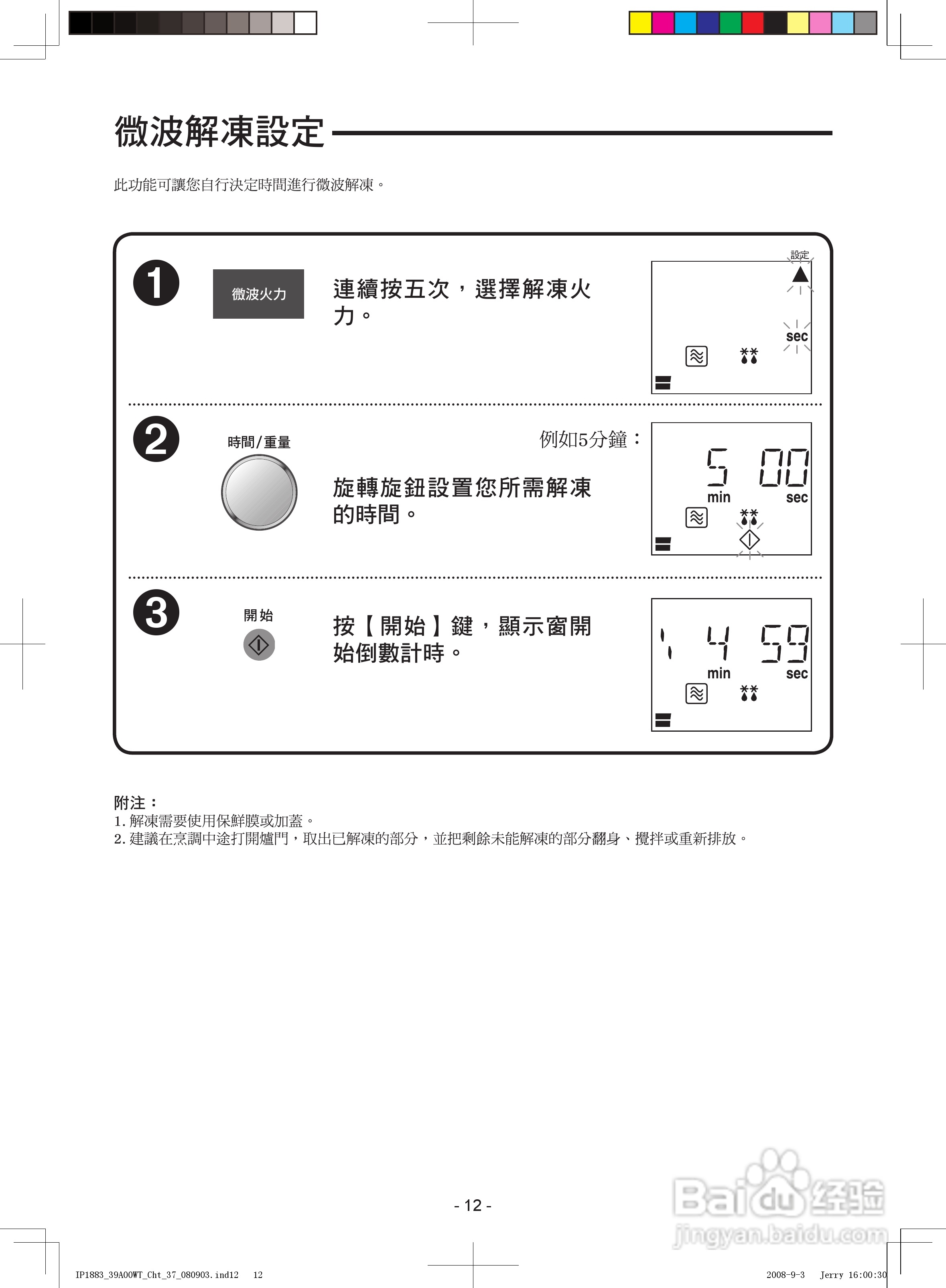 微波解凍設定

此功能可讓您自行決定時間進行微波解凍。

1

微波火力

連續按五次，選擇解凍火力。

設定

sec

2

時間/重量

例如5分鐘：

旋轉旋鈕設置您所需解凍的時間。

5 00

min sec

3

開始

按【開始】鍵，顯示窗開始倒數計時。

4 59

min sec

附注：
1. 解凍需要使用保鮮膜或加蓋。
2. 建議在烹調中途打開爐門，取出已解凍的部分，並把剩餘未能解凍的部分翻身、攪拌或重新排放。

- 12 -

Baidu 经验
jingyan.baidu.com

IP1883_39A00WT_Cht_37_080903.ind12 12 2008-9-3 Jerry 16:00:30