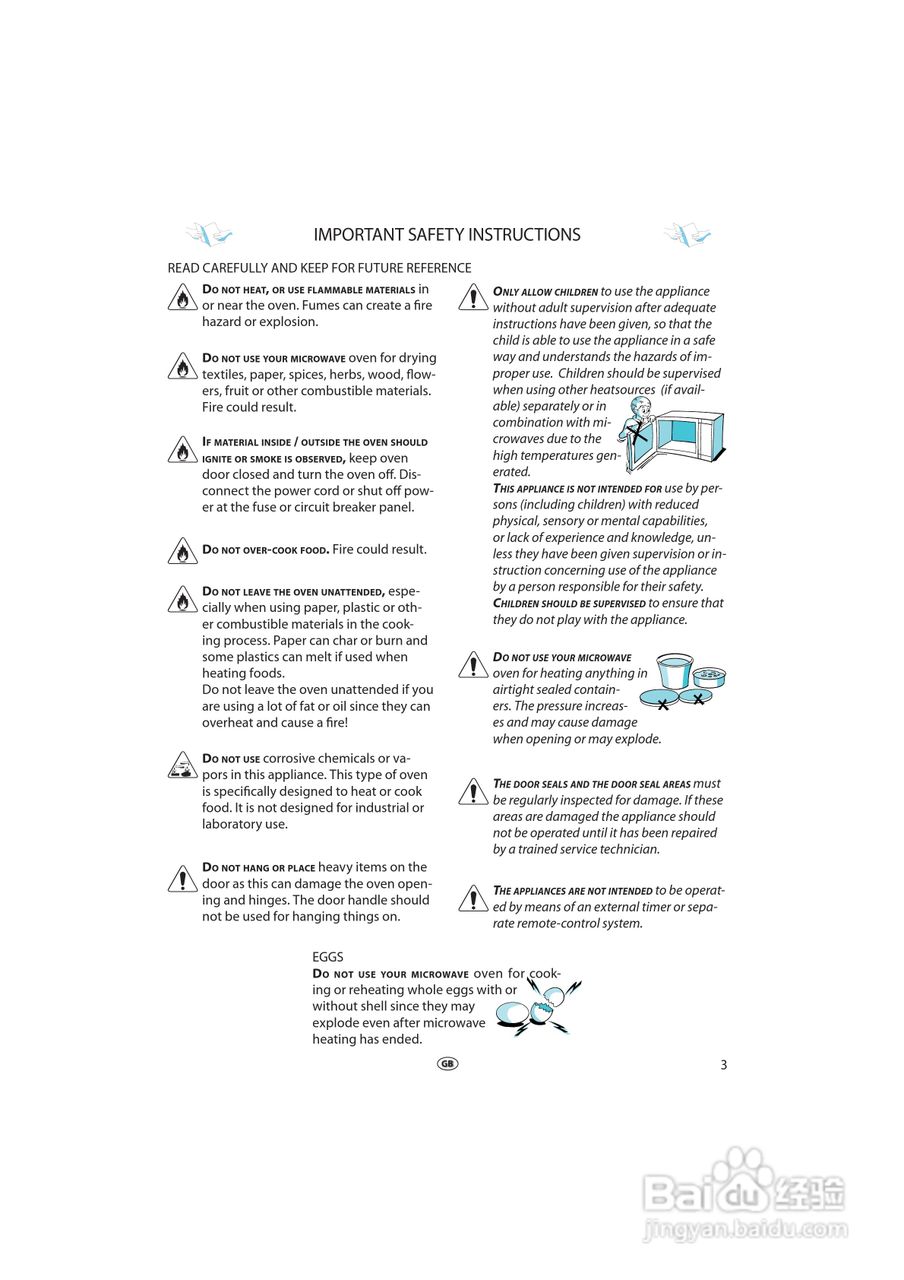 IMPORTANT SAFETY INSTRUCTIONS

READ CAREFULLY AND KEEP FOR FUTURE REFERENCE

DO NOT HEAT, OR USE FLAMMABLE MATERIALS in or near the oven. Fumes can create a fire hazard or explosion.

DO NOT USE YOUR MICROWAVE oven for drying textiles, paper, spices, herbs, wood, flowers, fruit or other combustible materials. Fire could result.

IF MATERIAL INSIDE / OUTSIDE THE OVEN SHOULD IGNITE OR SMOKE IS OBSERVED, keep oven door closed and turn the oven off. Disconnect the power cord or shut off power at the fuse or circuit breaker panel.

DO NOT OVER-COOK FOOD. Fire could result.

DO NOT LEAVE THE OVEN UNATTENDED, especially when using paper, plastic or other combustible materials in the cooking process. Paper can char or burn and some plastics can melt if used when heating foods.
Do not leave the oven unattended if you are using a lot of fat or oil since they can overheat and cause a fire!

DO NOT USE corrosive chemicals or vapors in this appliance. This type of oven is specifically designed to heat or cook food. It is not designed for industrial or laboratory use.

DO NOT HANG OR PLACE heavy items on the door as this can damage the oven opening and hinges. The door handle should not be used for hanging things on.

ONLY ALLOW CHILDREN to use the appliance without adult supervision after adequate instructions have been given, so that the child is able to use the appliance in a safe way and understands the hazards of improper use. Children should be supervised when using other heatsources (if available) separately or in combination with microwaves due to the high temperatures generated.
THIS APPLIANCE IS NOT INTENDED FOR use by persons (including children) with reduced physical, sensory or mental capabilities, or lack of experience and knowledge, unless they have been given supervision or instruction concerning use of the appliance by a person responsible for their safety.
CHILDREN SHOULD BE SUPERVISED to ensure that they do not play with the appliance.

DO NOT USE YOUR MICROWAVE oven for heating anything in airtight sealed containers. The pressure increases and may cause damage when opening or may explode.

THE DOOR SEALS AND THE DOOR SEAL AREAS must be regularly inspected for damage. If these areas are damaged the appliance should not be operated until it has been repaired by a trained service technician.

THE APPLIANCES ARE NOT INTENDED to be operated by means of an external timer or separate remote-control system.

EGGS
DO NOT USE YOUR MICROWAVE oven for cooking or reheating whole eggs with or without shell since they may explode even after microwave heating has ended.

GB

3

Baidu经验
jingyan.baidu.com