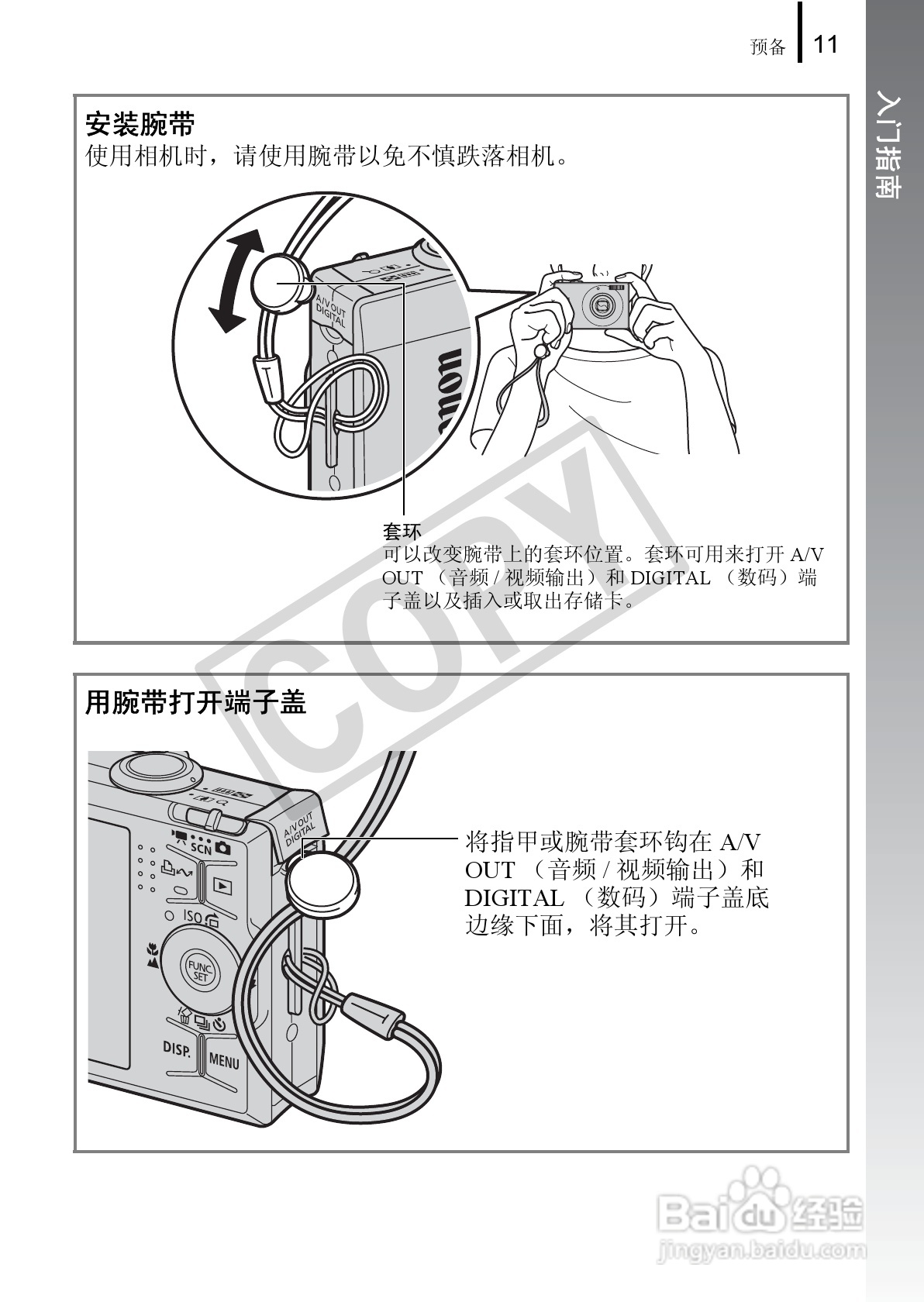 预备 11

入门指南

安装腕带
使用相机时，请使用腕带以免不慎跌落相机。

A/V OUT DIGITAL

Canon

套环
可以改变腕带上的套环位置。套环可用来打开 A/V OUT （音频 / 视频输出）和 DIGITAL （数码）端子盖以及插入或取出存储卡。

COPY

用腕带打开端子盖

A/V OUT DIGITAL

SCN

ISO

FUNC SET

DISP.

MENU

将指甲或腕带套环钩在 A/V OUT （音频 / 视频输出）和 DIGITAL （数码）端子盖底边缘下面，将其打开。

Baidu 经验
jingyan.baidu.com