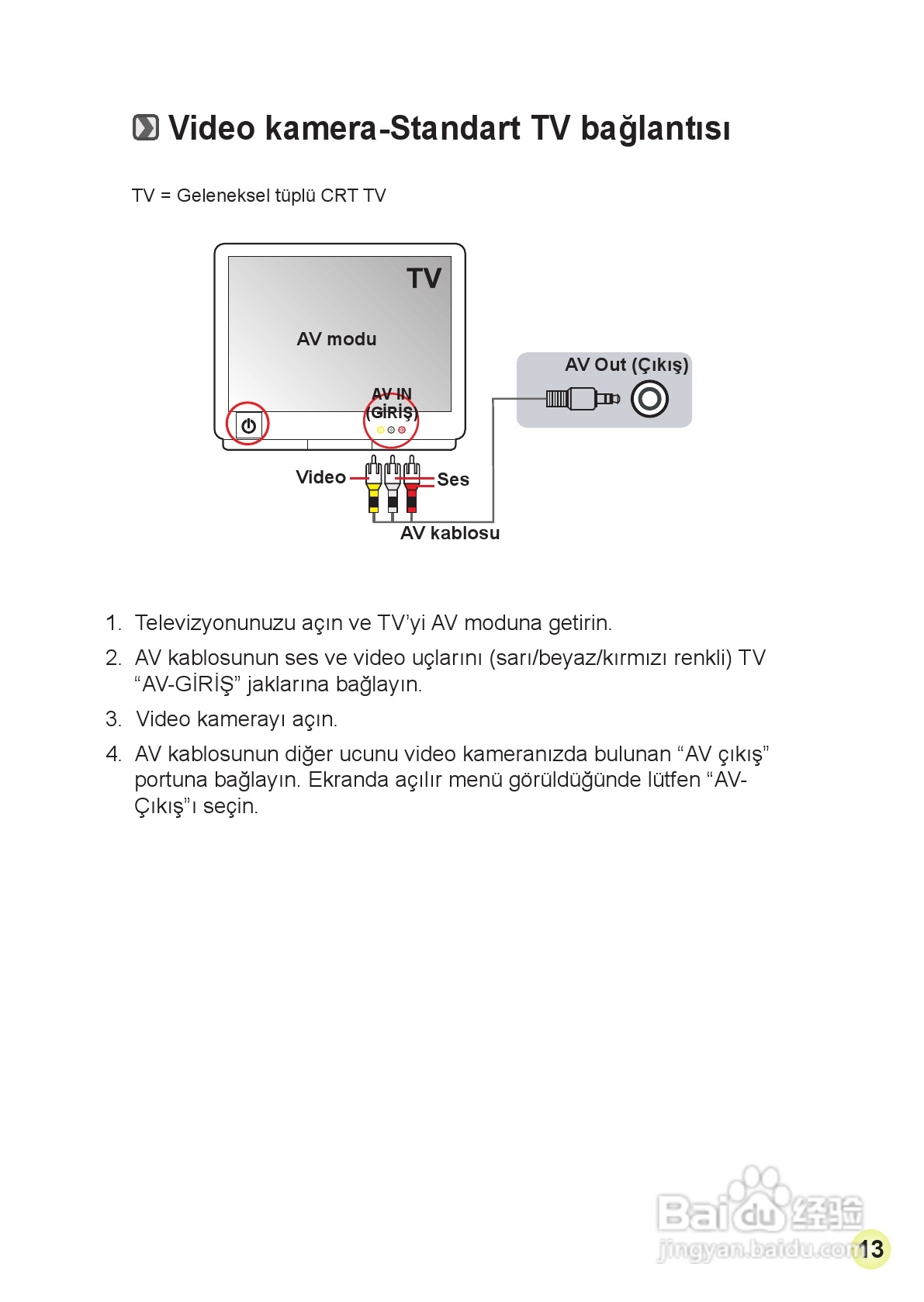 Video kamera-Standart TV bağlantısı

TV = Geleneksel tüplü CRT TV

TV

AV modu

AV IN (GİRİŞ)

AV Out (Çıkış)

Video

Ses

AV kablosu

1. Televizyonunuzu açın ve TV'yi AV moduna getirin.

2. AV kablosunun ses ve video uçlarını (sarı/beyaz/kırmızı renkli) TV "AV-GİRİŞ" jaklarına bağlayın.

3. Video kamerayı açın.

4. AV kablosunun diğer ucunu video kameranızda bulunan "AV çıkış" portuna bağlayın. Ekranda açılır menü görüldüğünde lütfen "AV-Çıkış"ı seçin.

Baidu 经验
jingyan.baidu.com

13