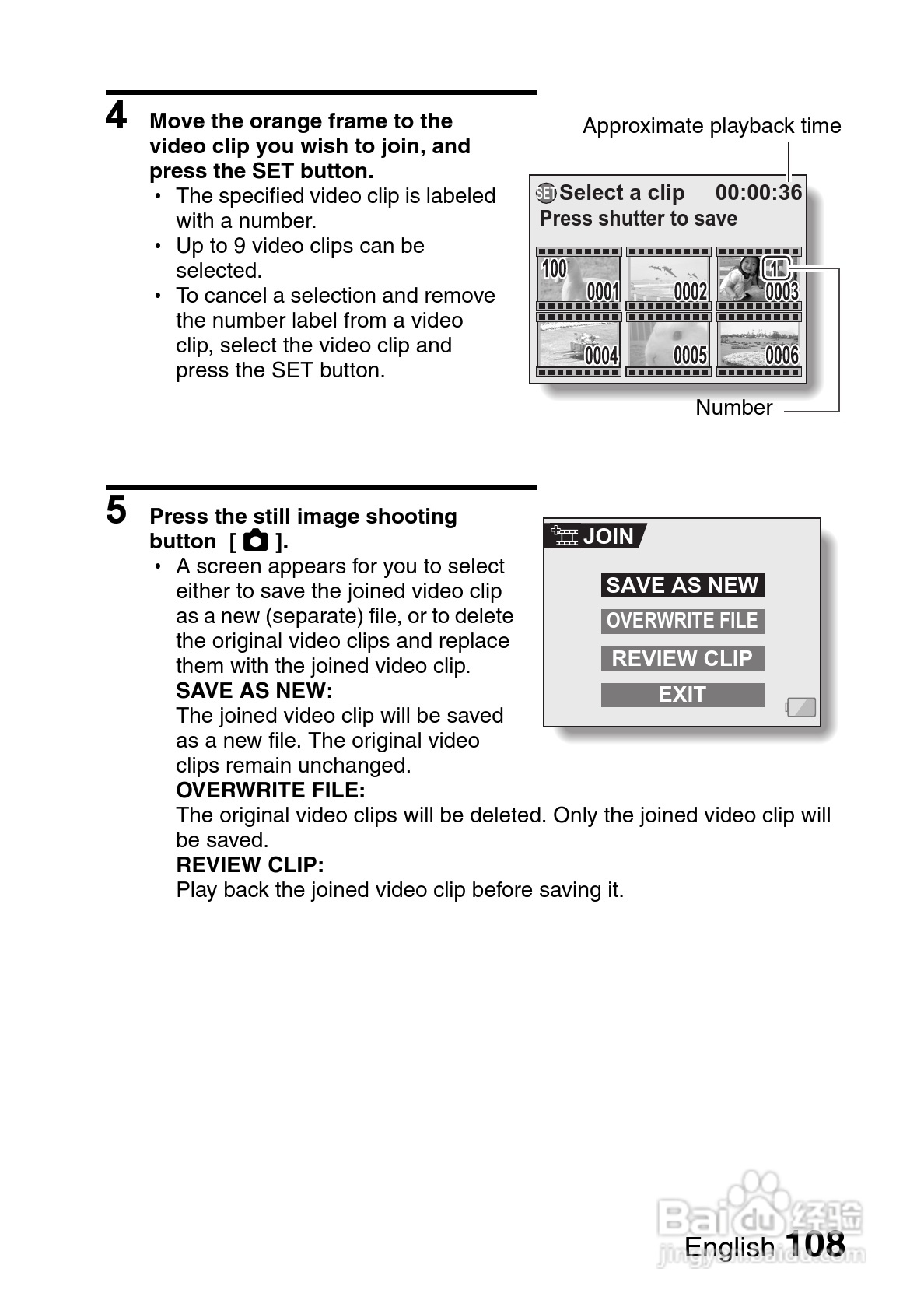 4 Move the orange frame to the video clip you wish to join, and press the SET button.

• The specified video clip is labeled with a number.
• Up to 9 video clips can be selected.
• To cancel a selection and remove the number label from a video clip, select the video clip and press the SET button.

Approximate playback time

SET Select a clip 00:00:36
Press shutter to save

100 0001 0002 1 0003
0004 0005 0006

Number

5 Press the still image shooting button [ ].

• A screen appears for you to select either to save the joined video clip as a new (separate) file, or to delete the original video clips and replace them with the joined video clip.
SAVE AS NEW:
The joined video clip will be saved as a new file. The original video clips remain unchanged.
OVERWRITE FILE:
The original video clips will be deleted. Only the joined video clip will be saved.
REVIEW CLIP:
Play back the joined video clip before saving it.

JOIN
SAVE AS NEW
OVERWRITE FILE
REVIEW CLIP
EXIT

Baidu 经验
jingyan.baidu.com

English 108