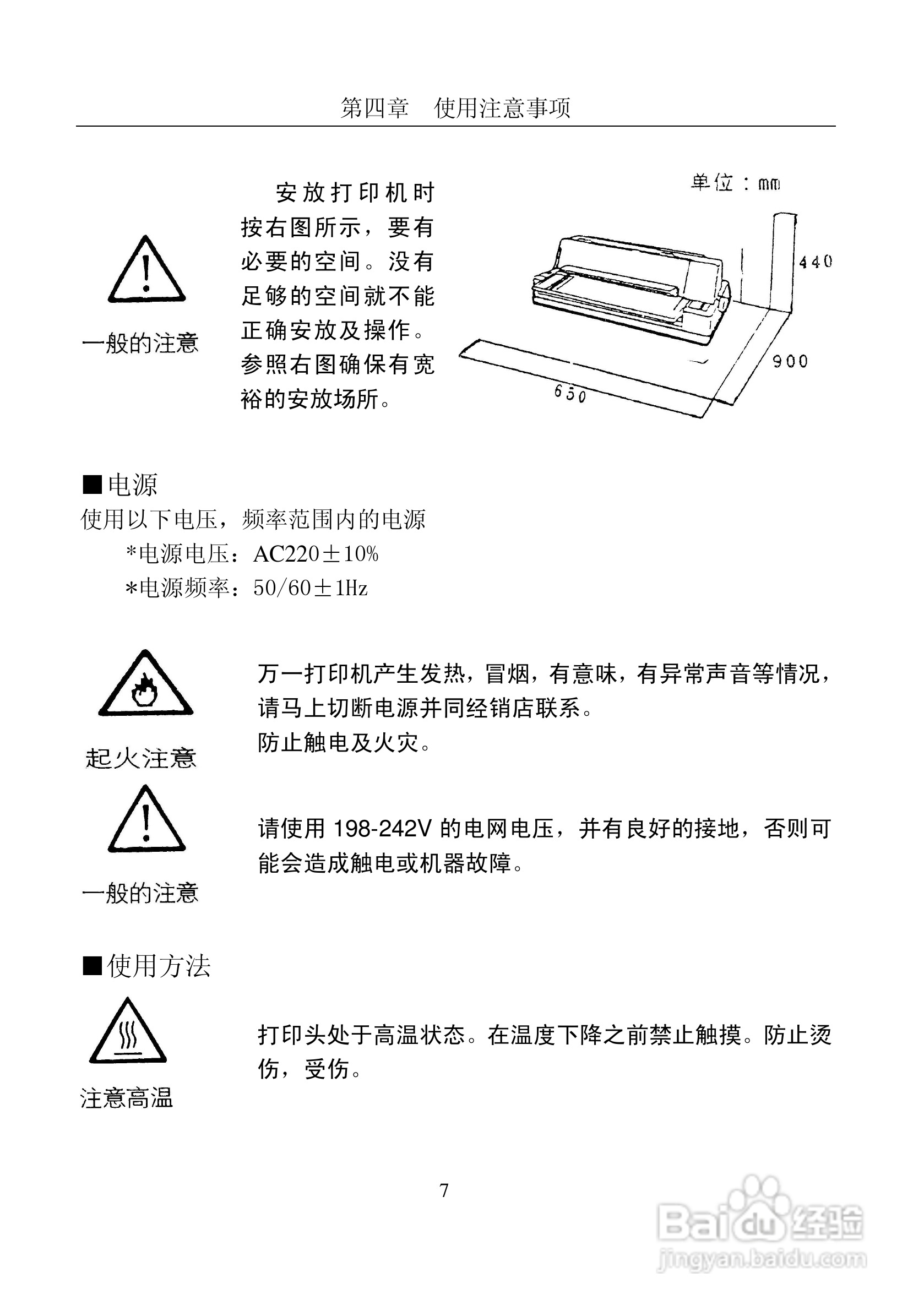 第四章　使用注意事项

一般的注意

安放打印机时按右图所示，要有必要的空间。没有足够的空间就不能正确安放及操作。参照右图确保有宽裕的安放场所。

单位：mm
440
900
650

■电源
使用以下电压，频率范围内的电源
*电源电压：AC220±10%
*电源频率：50/60±1Hz

起火注意

万一打印机产生发热，冒烟，有意味，有异常声音等情况，请马上切断电源并同经销店联系。
防止触电及火灾。

一般的注意

请使用 198-242V 的电网电压，并有良好的接地，否则可能会造成触电或机器故障。

■使用方法

注意高温

打印头处于高温状态。在温度下降之前禁止触摸。防止烫伤，受伤。

7

Baidu经验
jingyan.baidu.com