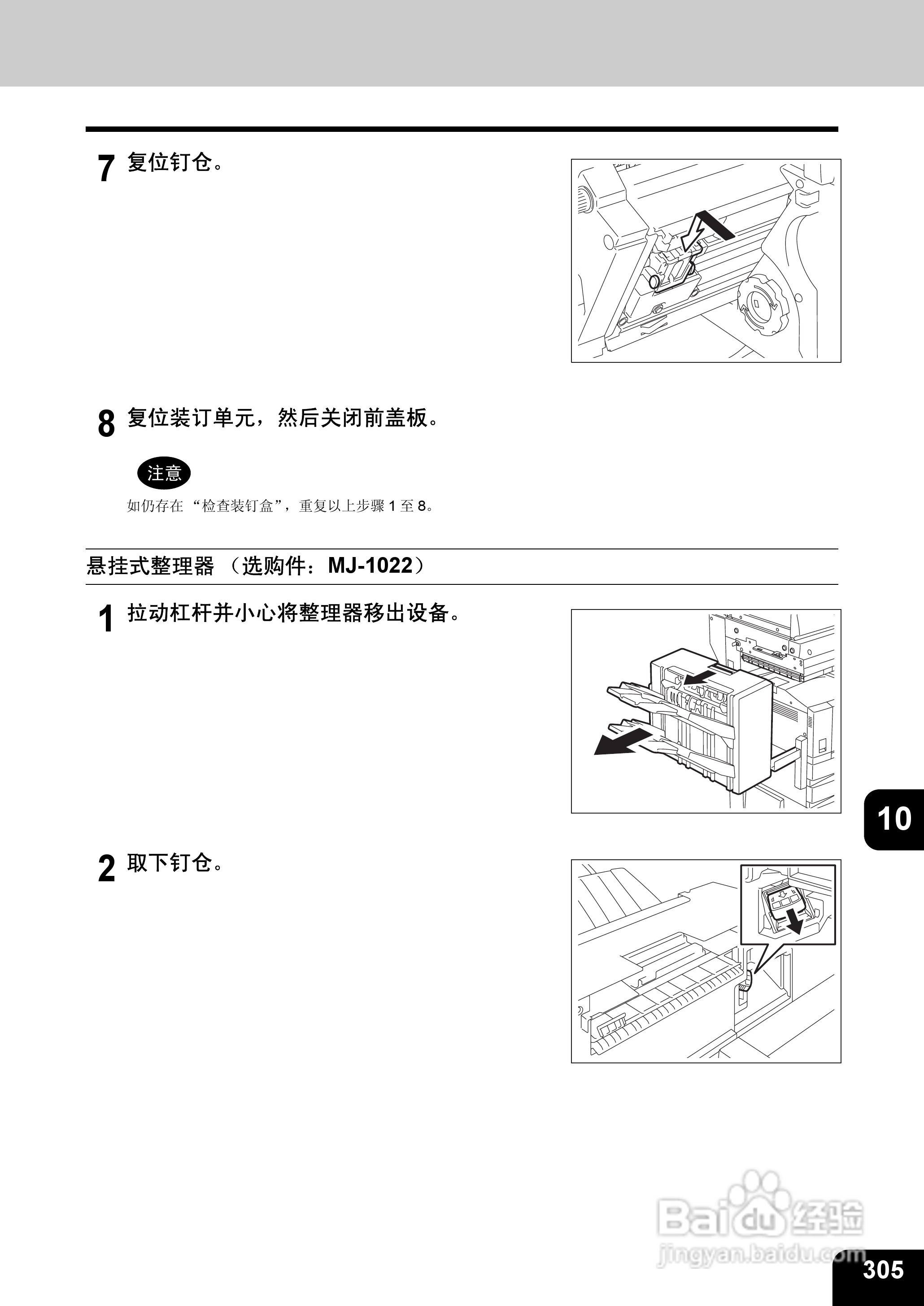 7 复位钉仓。

8 复位装订单元，然后关闭前盖板。

注意

如仍存在 “检查装钉盒”，重复以上步骤 1 至 8。

悬挂式整理器 （选购件：MJ-1022）

1 拉动杠杆并小心将整理器移出设备。

2 取下钉仓。

10

Baidu 经验
jingyan.baidu.com

305