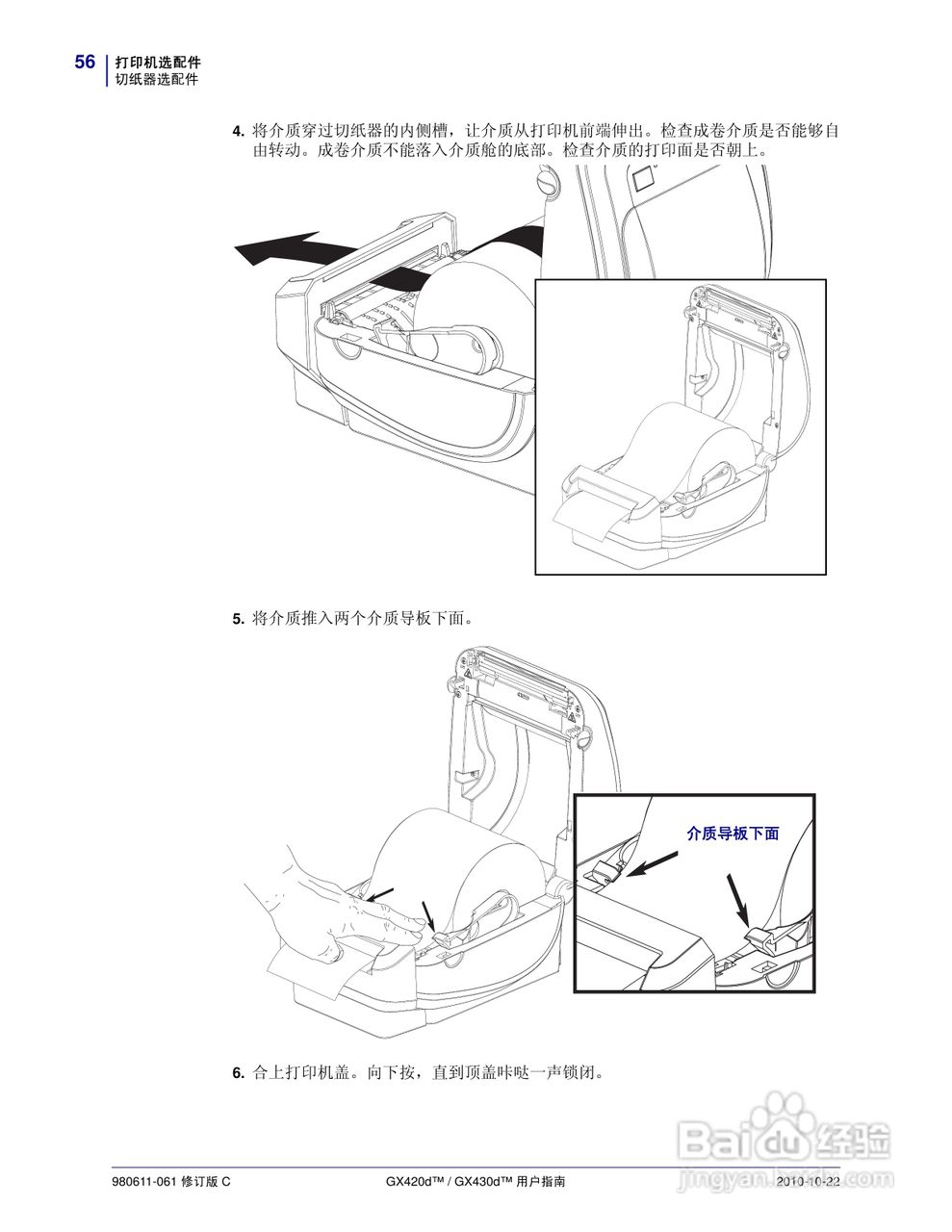 56 打印机选配件
切纸器选配件

4. 将介质穿过切纸器的内侧槽，让介质从打印机前端伸出。检查成卷介质是否能够自由转动。成卷介质不能落入介质舱的底部。检查介质的打印面是否朝上。

5. 将介质推入两个介质导板下面。

介质导板下面

6. 合上打印机盖。向下按，直到顶盖咔哒一声锁闭。

980611-061 修订版 C

GX420d™ / GX430d™ 用户指南

2010-10-22

Baidu经验
jingyan.baidu.com