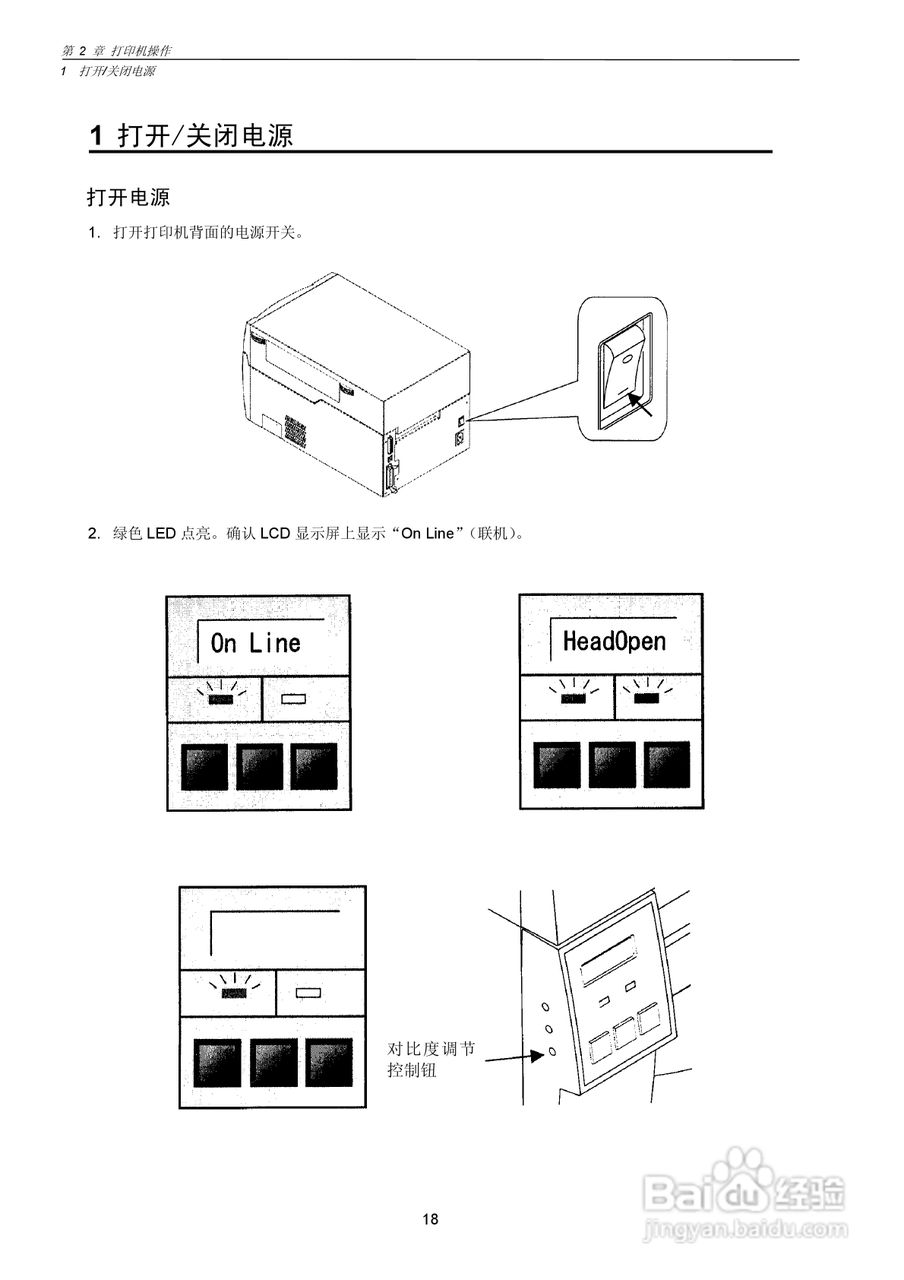 第 2 章 打印机操作
1 打开/关闭电源

1 打开/关闭电源

打开电源

1. 打开打印机背面的电源开关。

2. 绿色 LED 点亮。确认 LCD 显示屏上显示“On Line”(联机)。

On Line

HeadOpen

对比度调节控制钮

18

Baidu 经验
jingyan.baidu.com