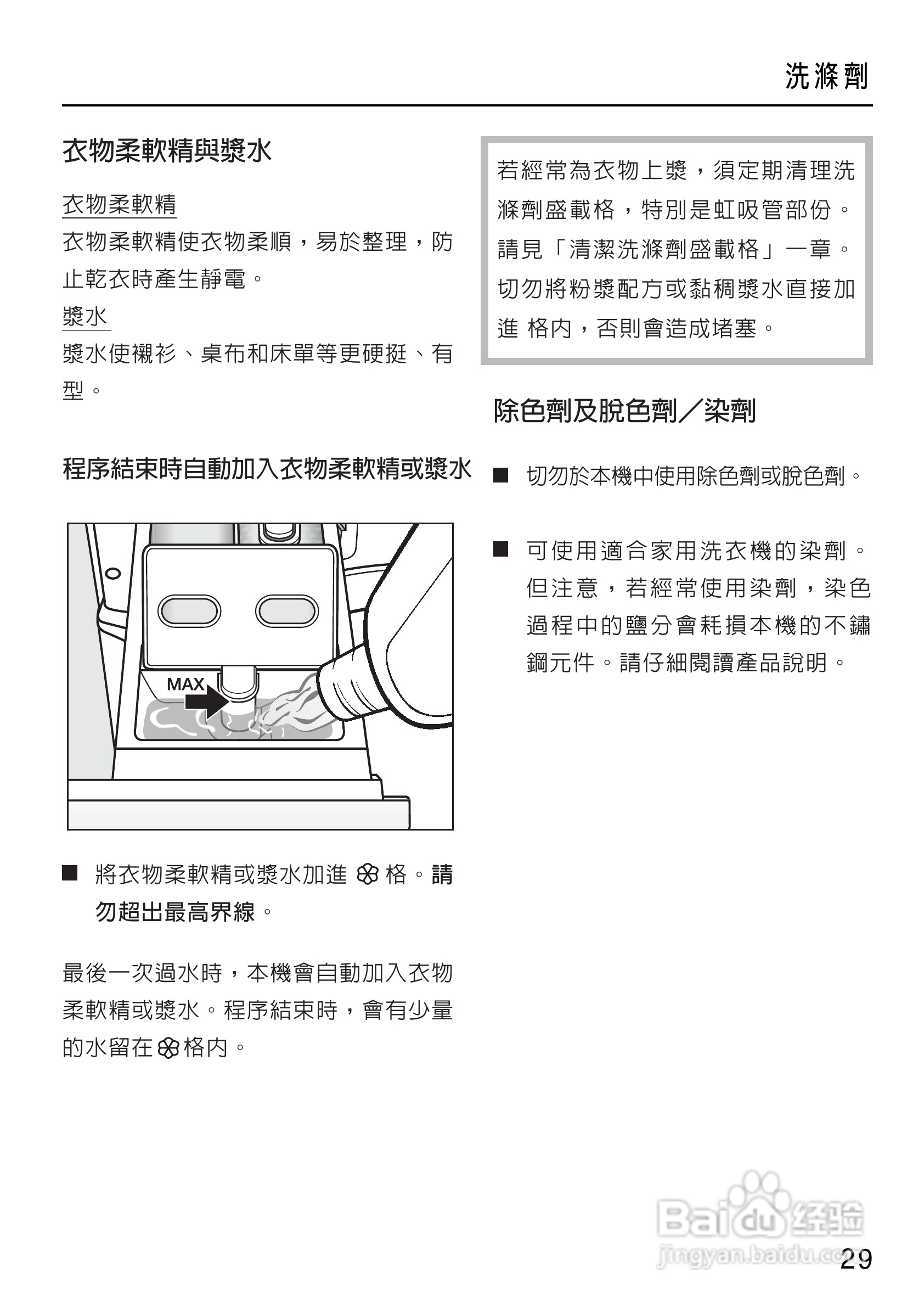 洗滌劑

衣物柔軟精與漿水

衣物柔軟精

衣物柔軟精使衣物柔順，易於整理，防止乾衣時產生靜電。

漿水

漿水使襯衫、桌布和床單等更硬挺、有型。

程序結束時自動加入衣物柔軟精或漿水

MAX

■ 將衣物柔軟精或漿水加進 ❀ 格。請勿超出最高界線。

最後一次過水時，本機會自動加入衣物柔軟精或漿水。程序結束時，會有少量的水留在❀格內。

若經常為衣物上漿，須定期清理洗滌劑盛載格，特別是虹吸管部份。請見「清潔洗滌劑盛載格」一章。切勿將粉漿配方或黏稠漿水直接加進 格內，否則會造成堵塞。

除色劑及脫色劑／染劑

■ 切勿於本機中使用除色劑或脫色劑。

■ 可使用適合家用洗衣機的染劑。但注意，若經常使用染劑，染色過程中的鹽分會耗損本機的不鏽鋼元件。請仔細閱讀產品說明。

Baidu经验
jingyan.baidu.com

29