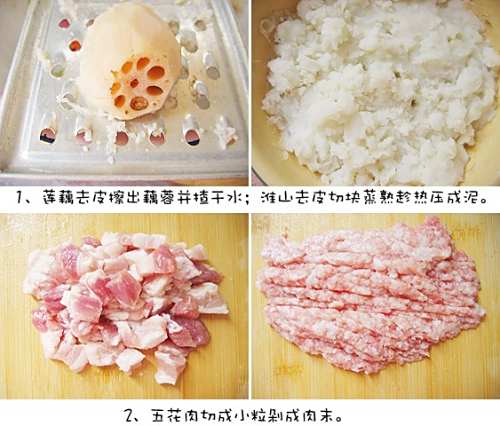 1、莲藕去皮擦出藕蓉并揸干水；淮山去皮切块蒸熟趁热压成泥。

2、五花肉切成小粒剁成肉末。