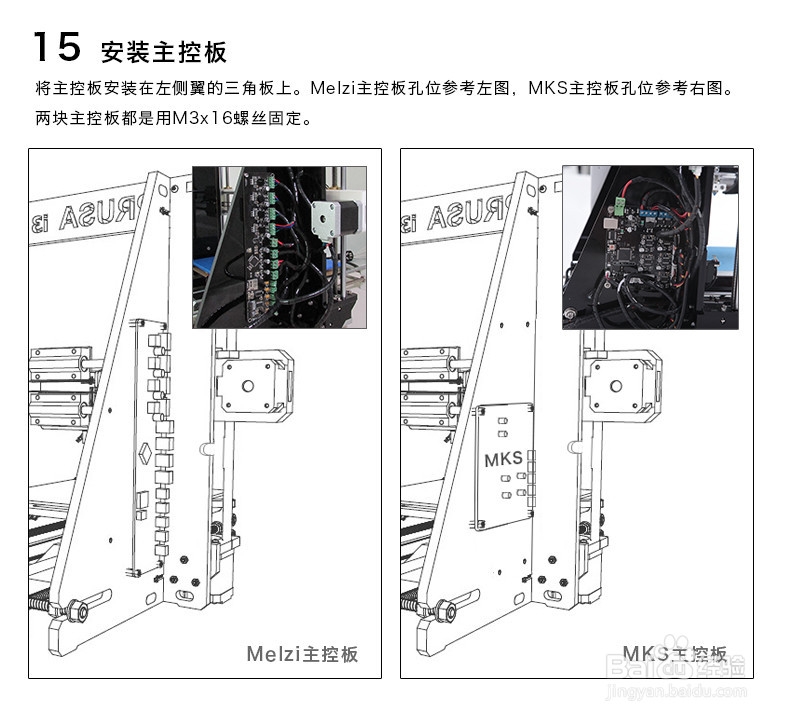 15 安装主控板

将主控板安装在左侧翼的三角板上。Melzi主控板孔位参考左图，MKS主控板孔位参考右图。两块主控板都是用M3x16螺丝固定。

PRUSA i3

Melzi主控板

PRUSA i3

MKS

MKS主控板

Baidu经验
jingyan.baidu.com