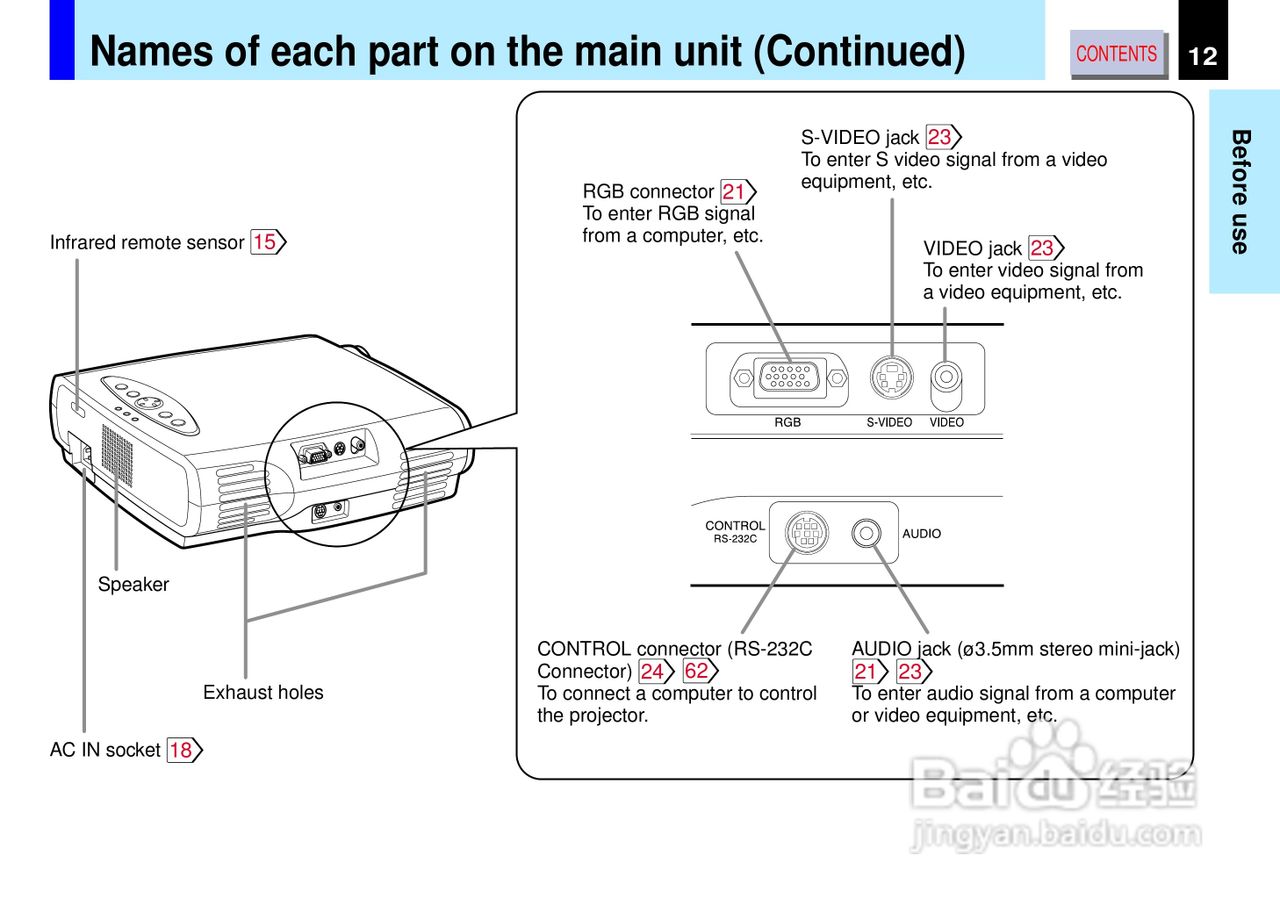 Names of each part on the main unit (Continued)

CONTENTS

12

Before use

Infrared remote sensor 15

Speaker

Exhaust holes

AC IN socket 18

RGB connector 21
To enter RGB signal from a computer, etc.

S-VIDEO jack 23
To enter S video signal from a video equipment, etc.

VIDEO jack 23
To enter video signal from a video equipment, etc.

RGB S-VIDEO VIDEO

CONTROL RS-232C AUDIO

CONTROL connector (RS-232C Connector) 24 62
To connect a computer to control the projector.

AUDIO jack (ø3.5mm stereo mini-jack) 21 23
To enter audio signal from a computer or video equipment, etc.

Baidu 经验
jingyan.baidu.com