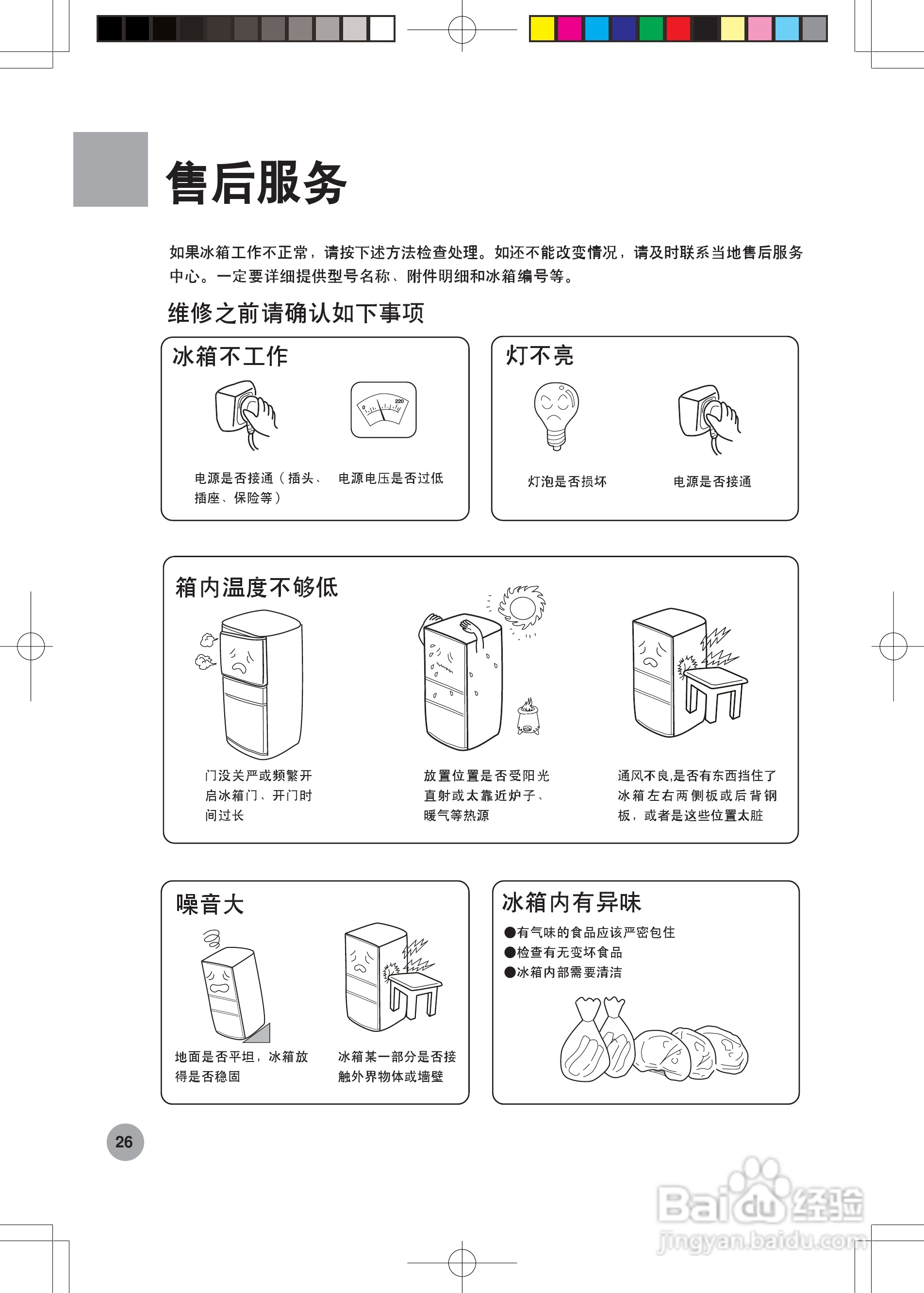 售后服务

如果冰箱工作不正常，请按下述方法检查处理。如还不能改变情况，请及时联系当地售后服务中心。一定要详细提供型号名称、附件明细和冰箱编号等。

维修之前请确认如下事项

冰箱不工作

0 220

电源是否接通（插头、插座、保险等）

电源电压是否过低

灯不亮

灯泡是否损坏

电源是否接通

箱内温度不够低

门没关严或频繁开启冰箱门、开门时间过长

放置位置是否受阳光直射或太靠近炉子、暖气等热源

通风不良,是否有东西挡住了冰箱左右两侧板或后背钢板，或者是这些位置太脏

噪音大

地面是否平坦，冰箱放得是否稳固

冰箱某一部分是否接触外界物体或墙壁

冰箱内有异味

●有气味的食品应该严密包住
●检查有无变坏食品
●冰箱内部需要清洁

26

Baidu经验
jingyan.baidu.com