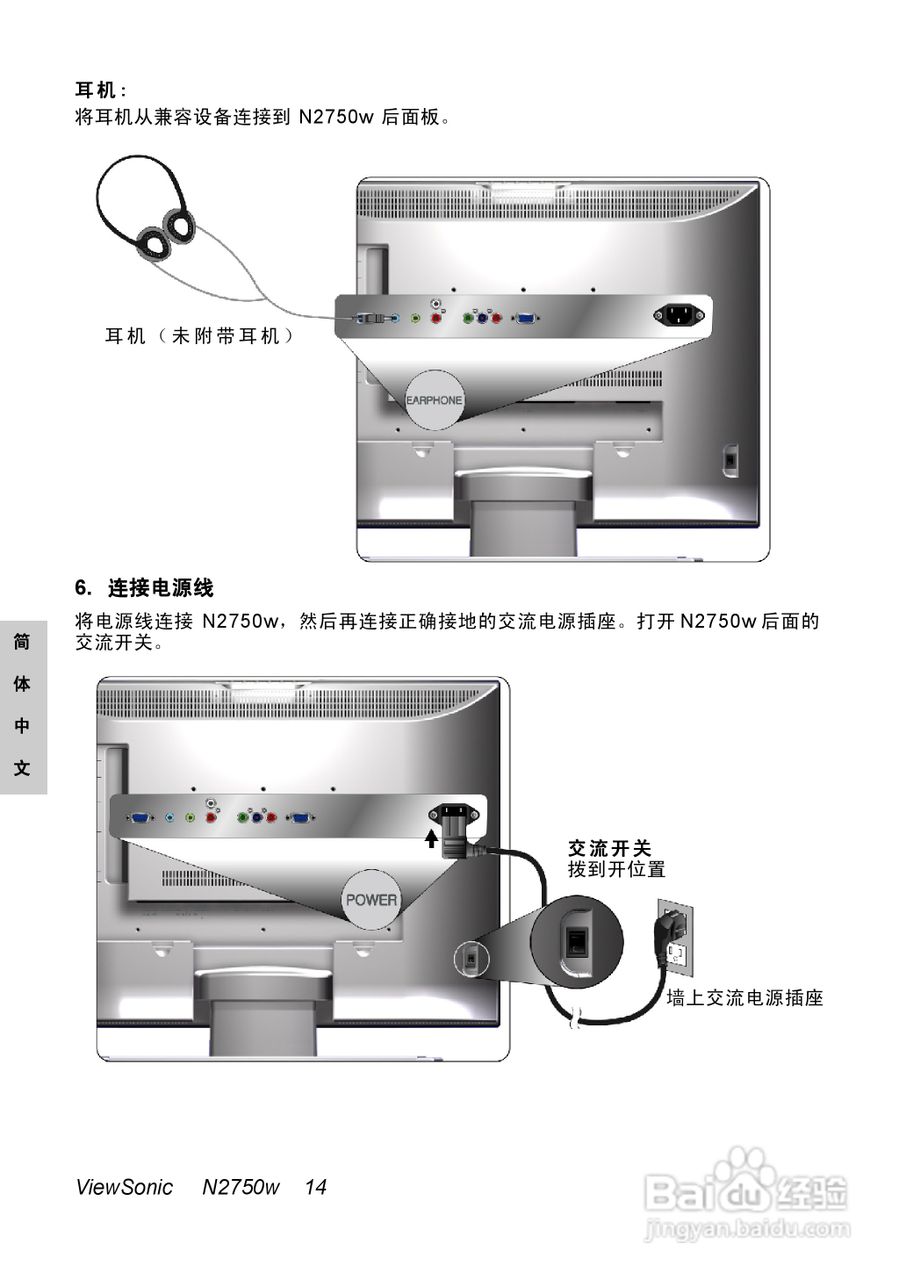 耳机：
将耳机从兼容设备连接到 N2750w 后面板。

耳机（未附带耳机）

EARPHONE

6. 连接电源线

将电源线连接 N2750w，然后再连接正确接地的交流电源插座。打开 N2750w 后面的交流开关。

简体中文

POWER

交流开关
拨到开位置

墙上交流电源插座

ViewSonic N2750w 14

Baidu经验
jingyan.baidu.com