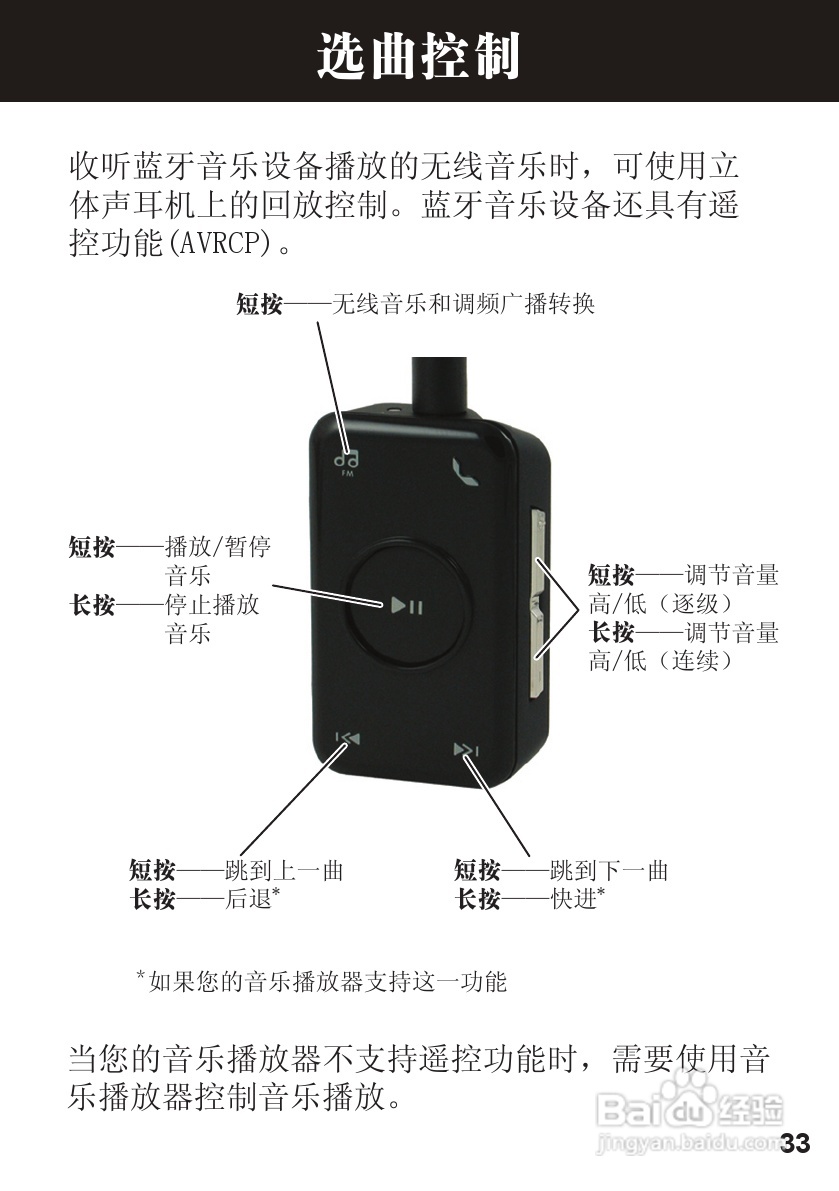 选曲控制

收听蓝牙音乐设备播放的无线音乐时，可使用立体声耳机上的回放控制。蓝牙音乐设备还具有遥控功能(AVRCP)。

短按——无线音乐和调频广播转换

FM

短按——播放/暂停音乐
长按——停止播放音乐

短按——调节音量高/低（逐级）
长按——调节音量高/低（连续）

短按——跳到上一曲
长按——后退*

短按——跳到下一曲
长按——快进*

*如果您的音乐播放器支持这一功能

当您的音乐播放器不支持遥控功能时，需要使用音乐播放器控制音乐播放。

Baidu经验
jingyan.baidu.com

33