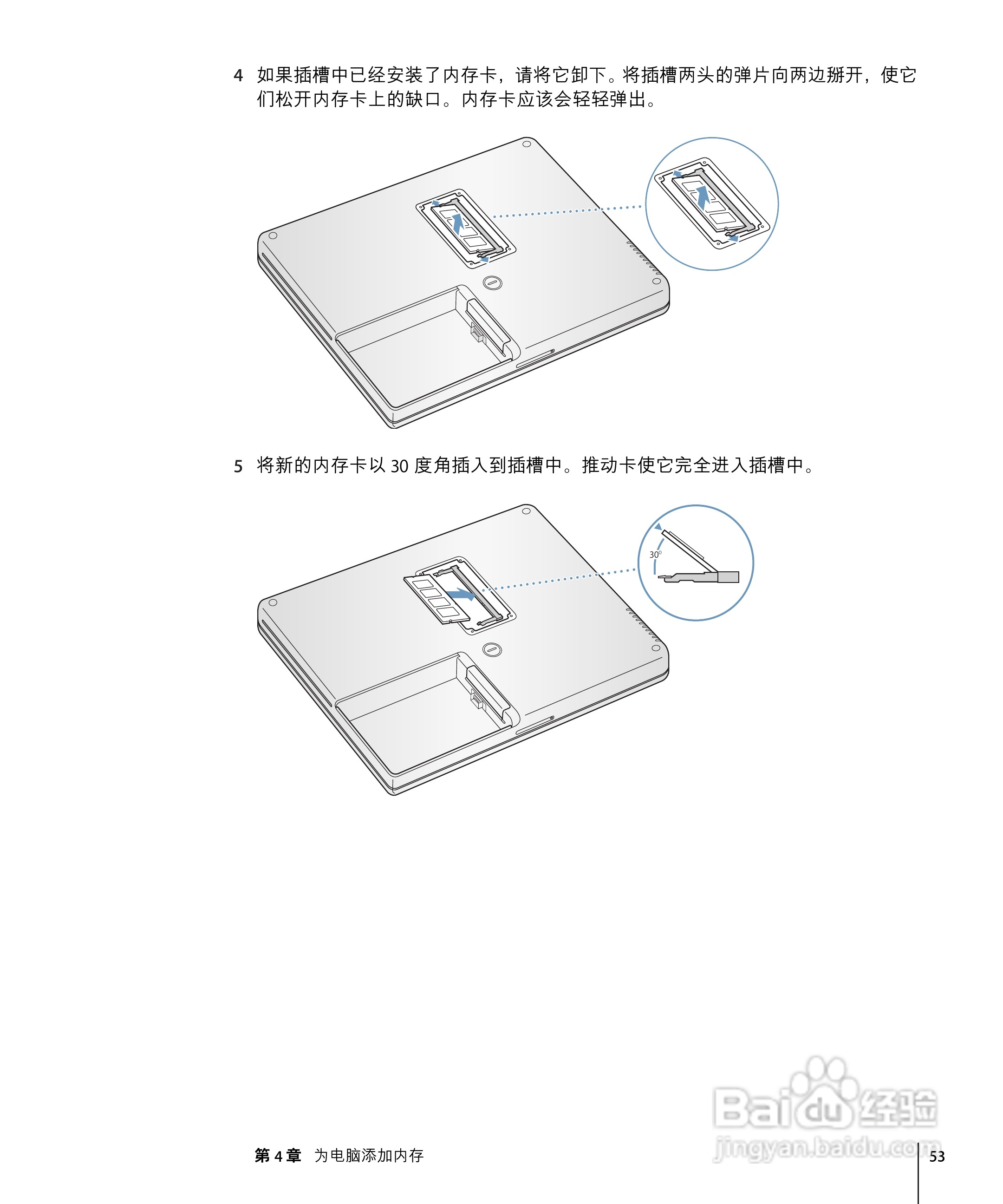 4 如果插槽中已经安装了内存卡，请将它卸下。将插槽两头的弹片向两边掰开，使它们松开内存卡上的缺口。内存卡应该会轻轻弹出。

5 将新的内存卡以 30 度角插入到插槽中。推动卡使它完全进入插槽中。

30°

Baidu 经验
jingyan.baidu.com

第 4 章 为电脑添加内存 53