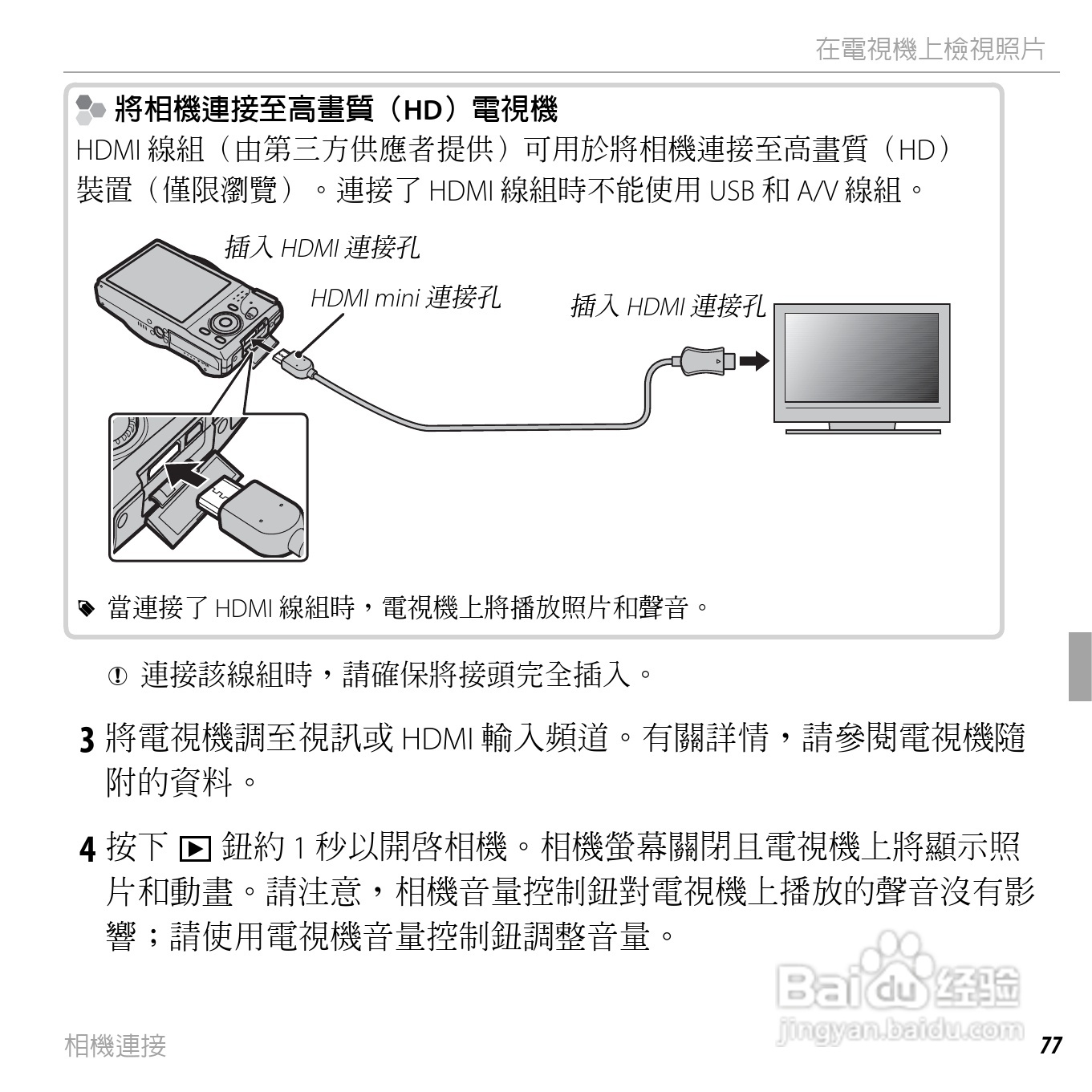 在電視機上檢視照片

將相機連接至高畫質（HD）電視機

HDMI 線組（由第三方供應者提供）可用於將相機連接至高畫質（HD）裝置（僅限瀏覽）。連接了 HDMI 線組時不能使用 USB 和 A/V 線組。

插入 HDMI 連接孔

HDMI mini 連接孔

插入 HDMI 連接孔

當連接了 HDMI 線組時，電視機上將播放照片和聲音。

連接該線組時，請確保將接頭完全插入。

3 將電視機調至視訊或 HDMI 輸入頻道。有關詳情，請參閱電視機隨附的資料。

4 按下 ▶ 鈕約 1 秒以開啓相機。相機螢幕關閉且電視機上將顯示照片和動畫。請注意，相機音量控制鈕對電視機上播放的聲音沒有影響；請使用電視機音量控制鈕調整音量。

Baidu 经验
jingyan.baidu.com

相機連接

77