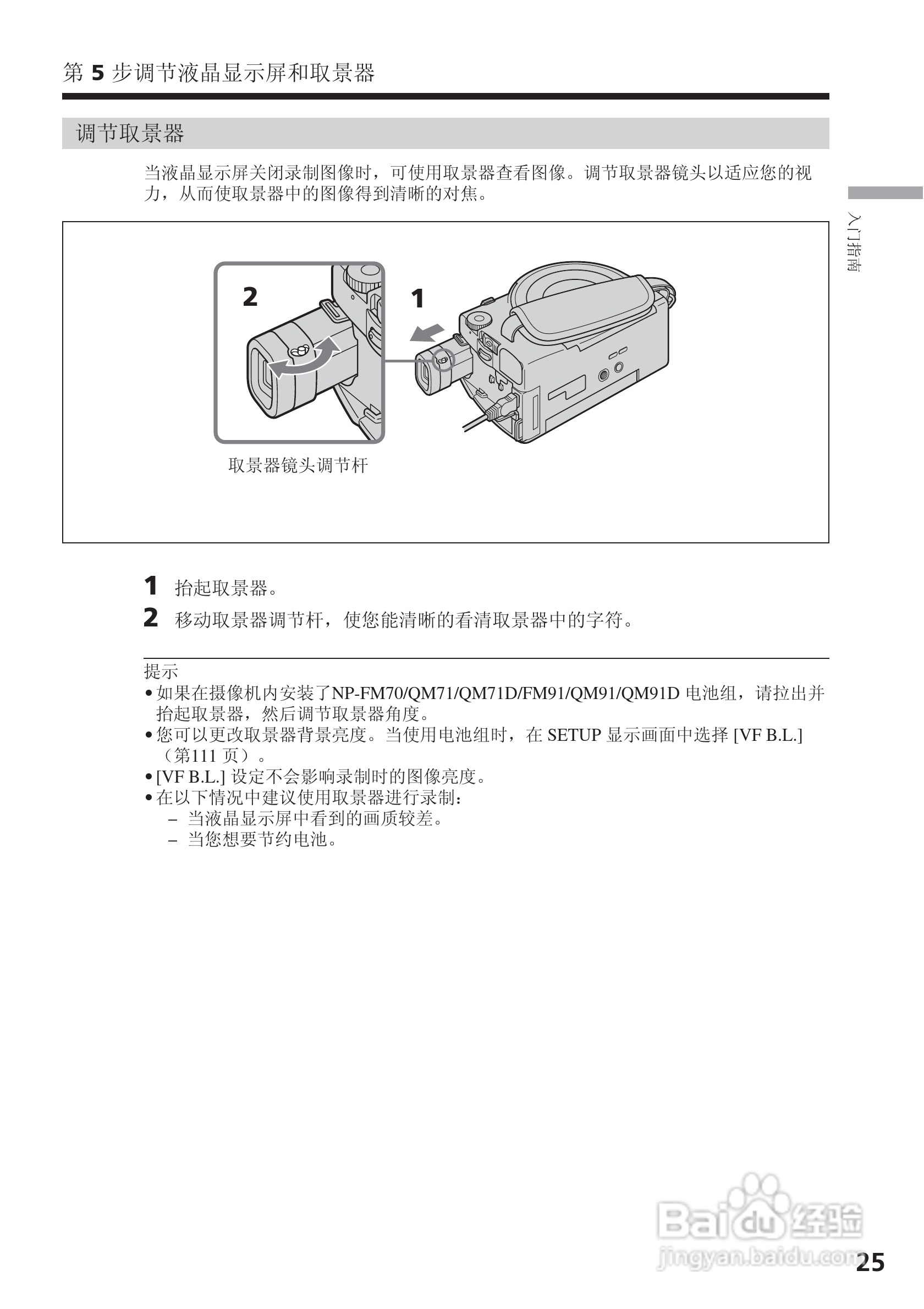 第 5 步调节液晶显示屏和取景器

调节取景器

当液晶显示屏关闭录制图像时，可使用取景器查看图像。调节取景器镜头以适应您的视力，从而使取景器中的图像得到清晰的对焦。

入门指南

2

1

取景器镜头调节杆

1 抬起取景器。

2 移动取景器调节杆，使您能清晰的看清取景器中的字符。

提示
• 如果在摄像机内安装了NP-FM70/QM71/QM71D/FM91/QM91/QM91D 电池组，请拉出并抬起取景器，然后调节取景器角度。
• 您可以更改取景器背景亮度。当使用电池组时，在 SETUP 显示画面中选择 [VF B.L.]（第111 页）。
• [VF B.L.] 设定不会影响录制时的图像亮度。
• 在以下情况中建议使用取景器进行录制：
– 当液晶显示屏中看到的画质较差。
– 当您想要节约电池。

Baidu 经验
jingyan.baidu.com

25