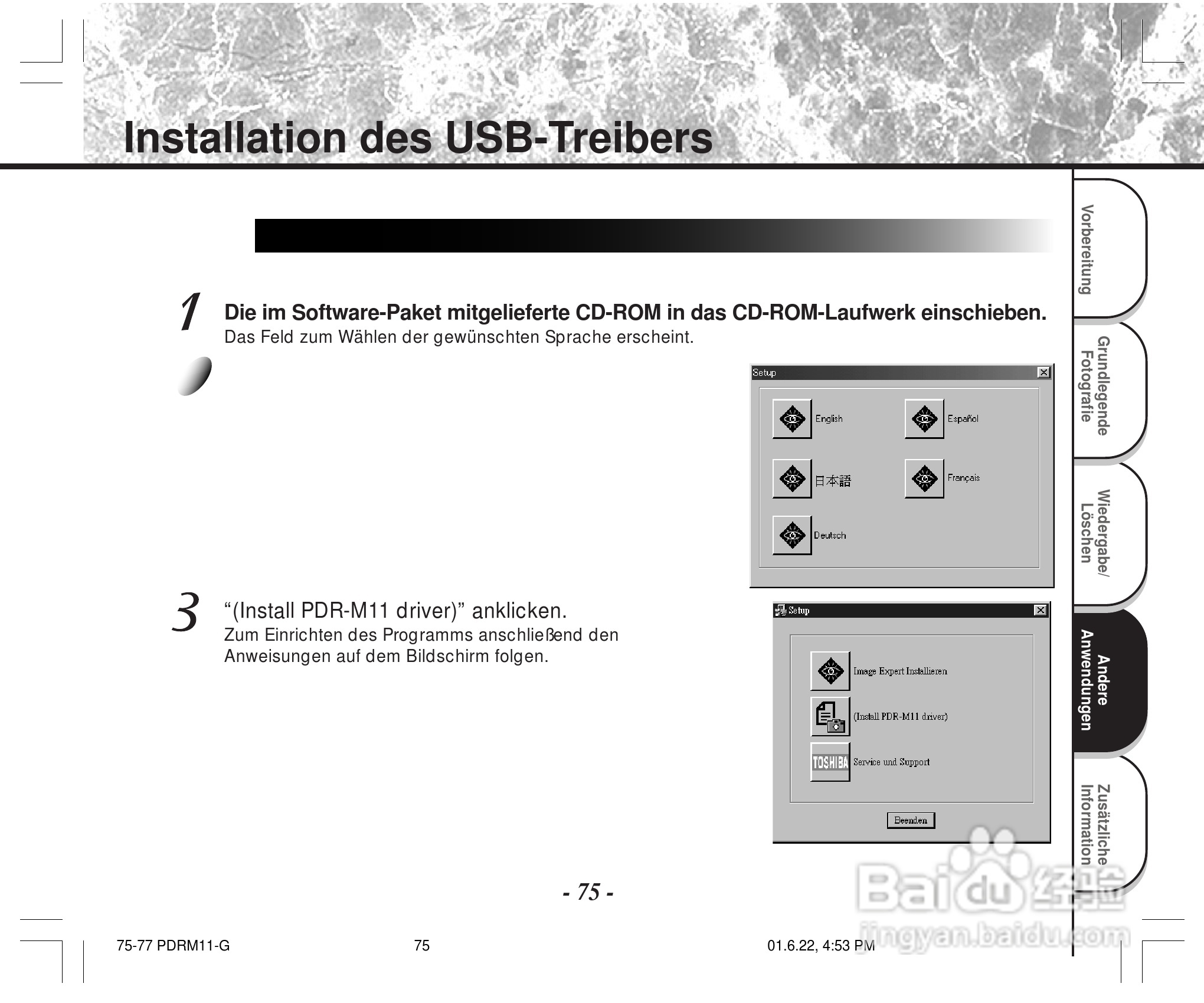 Installation des USB-Treibers

1 Die im Software-Paket mitgelieferte CD-ROM in das CD-ROM-Laufwerk einschieben.
Das Feld zum Wählen der gewünschten Sprache erscheint.

Setup

English

Español

日本語

Français

Deutsch

3 “(Install PDR-M11 driver)” anklicken.
Zum Einrichten des Programms anschließend den Anweisungen auf dem Bildschirm folgen.

Setup

Image Expert Installieren

(Install PDR-M11 driver)

TOSHIBA Service und Support

Beenden

Vorbereitung

Grundlegende Fotografie

Wiedergabe/ Löschen

Andere Anwendungen

Zusätzliche Information

- 75 -

75-77 PDRM11-G 75 01.6.22, 4:53 PM

Baidu 经验
jingyan.baidu.com