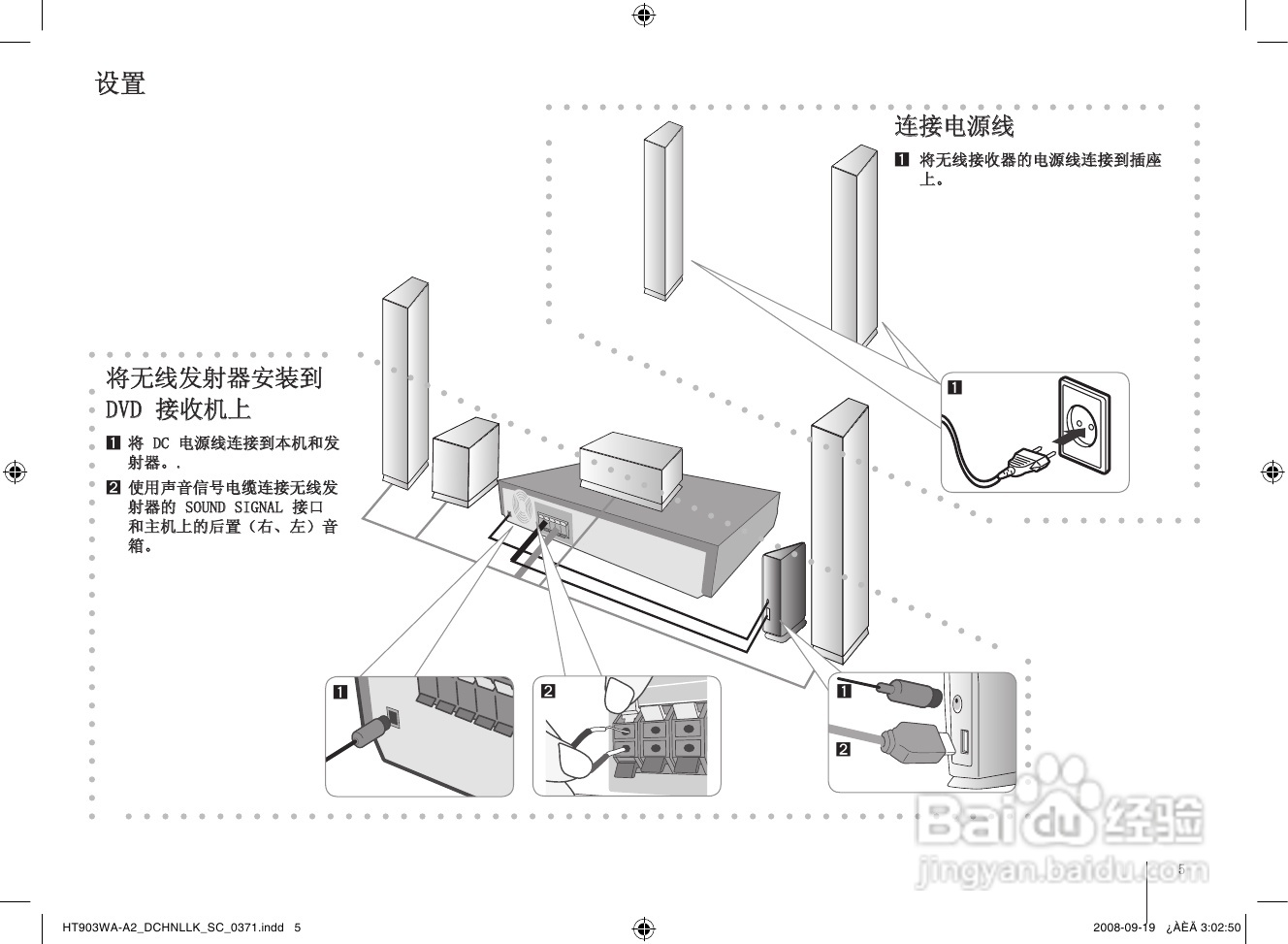 设置

连接电源线

1 将无线接收器的电源线连接到插座上。

将无线发射器安装到 DVD 接收机上

1 将 DC 电源线连接到本机和发射器。.

2 使用声音信号电缆连接无线发射器的 SOUND SIGNAL 接口和主机上的后置（右、左）音箱。

1

1

2

1

2

Baidu 经验
jingyan.baidu.com

5

HT903WA-A2_DCHNLLK_SC_0371.indd 5

2008-09-19 ¿ÀÈÄ 3:02:50