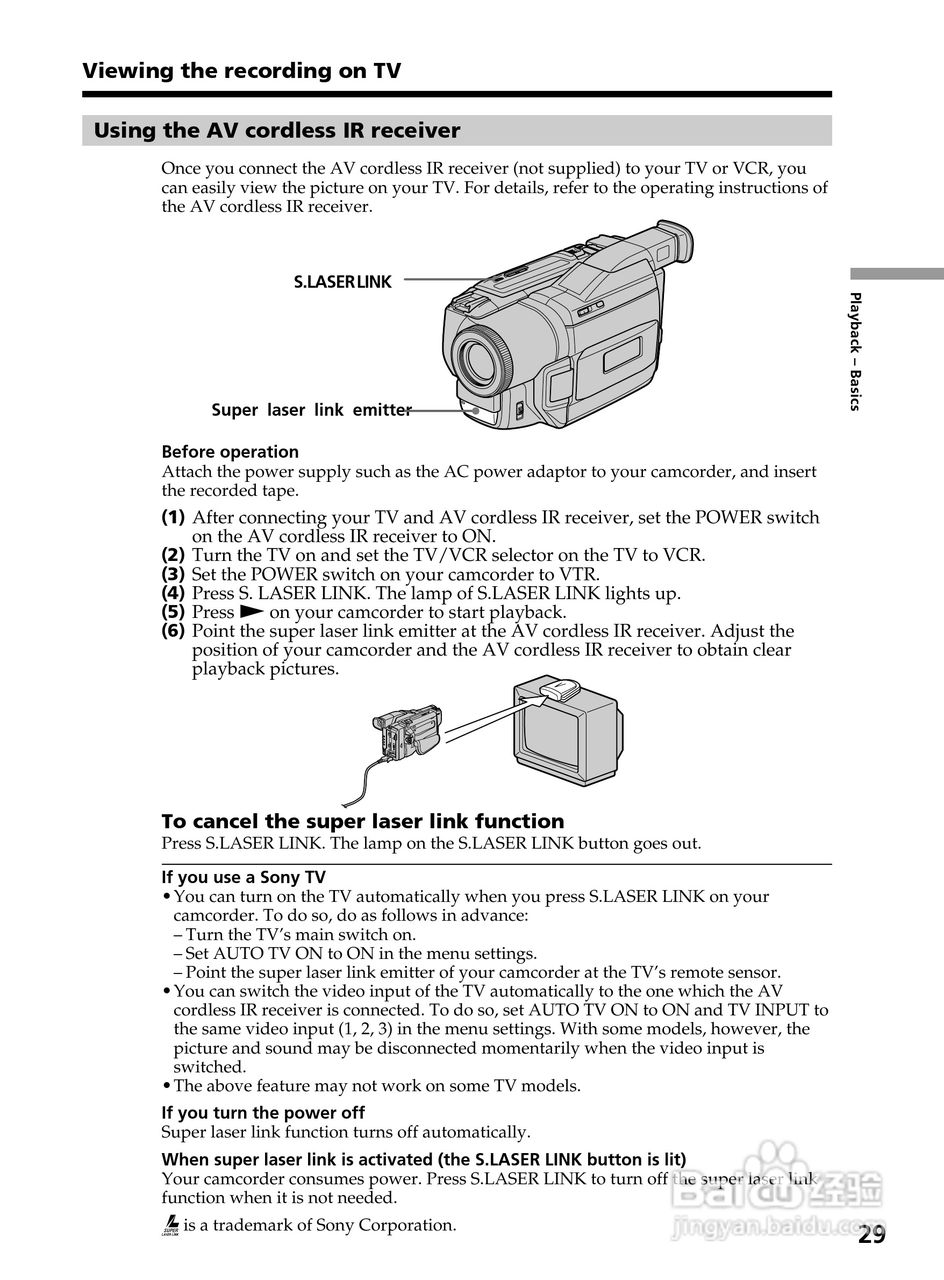 Viewing the recording on TV

Using the AV cordless IR receiver

Once you connect the AV cordless IR receiver (not supplied) to your TV or VCR, you can easily view the picture on your TV. For details, refer to the operating instructions of the AV cordless IR receiver.

S.LASER LINK

Super laser link emitter

Playback – Basics

Before operation
Attach the power supply such as the AC power adaptor to your camcorder, and insert the recorded tape.

(1) After connecting your TV and AV cordless IR receiver, set the POWER switch on the AV cordless IR receiver to ON.
(2) Turn the TV on and set the TV/VCR selector on the TV to VCR.
(3) Set the POWER switch on your camcorder to VTR.
(4) Press S. LASER LINK. The lamp of S.LASER LINK lights up.
(5) Press ► on your camcorder to start playback.
(6) Point the super laser link emitter at the AV cordless IR receiver. Adjust the position of your camcorder and the AV cordless IR receiver to obtain clear playback pictures.

To cancel the super laser link function
Press S.LASER LINK. The lamp on the S.LASER LINK button goes out.

If you use a Sony TV
• You can turn on the TV automatically when you press S.LASER LINK on your camcorder. To do so, do as follows in advance:
– Turn the TV's main switch on.
– Set AUTO TV ON to ON in the menu settings.
– Point the super laser link emitter of your camcorder at the TV's remote sensor.
• You can switch the video input of the TV automatically to the one which the AV cordless IR receiver is connected. To do so, set AUTO TV ON to ON and TV INPUT to the same video input (1, 2, 3) in the menu settings. With some models, however, the picture and sound may be disconnected momentarily when the video input is switched.
• The above feature may not work on some TV models.

If you turn the power off
Super laser link function turns off automatically.

When super laser link is activated (the S.LASER LINK button is lit)
Your camcorder consumes power. Press S.LASER LINK to turn off the super laser link function when it is not needed.

is a trademark of Sony Corporation.

Baidu 经验
jingyan.baidu.com

29