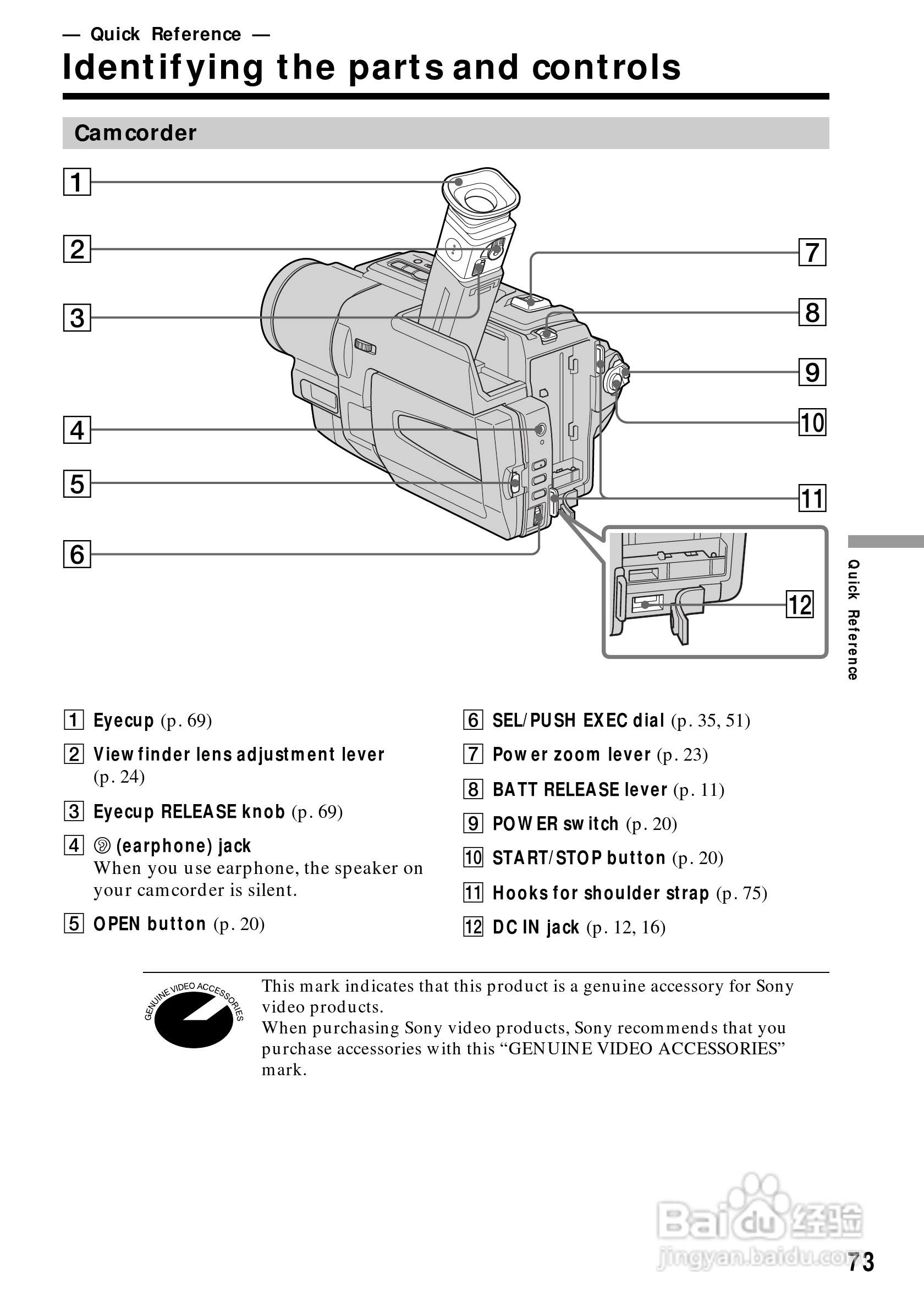 — Quick Reference —
Identifying the parts and controls

Camcorder

1
2
3
4
5
6
7
8
9
10
11
12

Quick Reference

1 Eyecup (p. 69)
2 Viewfinder lens adjustment lever (p. 24)
3 Eyecup RELEASE knob (p. 69)
4 (earphone) jack
When you use earphone, the speaker on your camcorder is silent.
5 OPEN button (p. 20)

6 SEL/PUSH EXEC dial (p. 35, 51)
7 Power zoom lever (p. 23)
8 BATT RELEASE lever (p. 11)
9 POWER switch (p. 20)
10 START/STOP button (p. 20)
11 Hooks for shoulder strap (p. 75)
12 DC IN jack (p. 12, 16)

GENUINE VIDEO ACCESSORIES

This mark indicates that this product is a genuine accessory for Sony video products.
When purchasing Sony video products, Sony recommends that you purchase accessories with this “GENUINE VIDEO ACCESSORIES” mark.

Baidu经验
jingyan.baidu.com

73