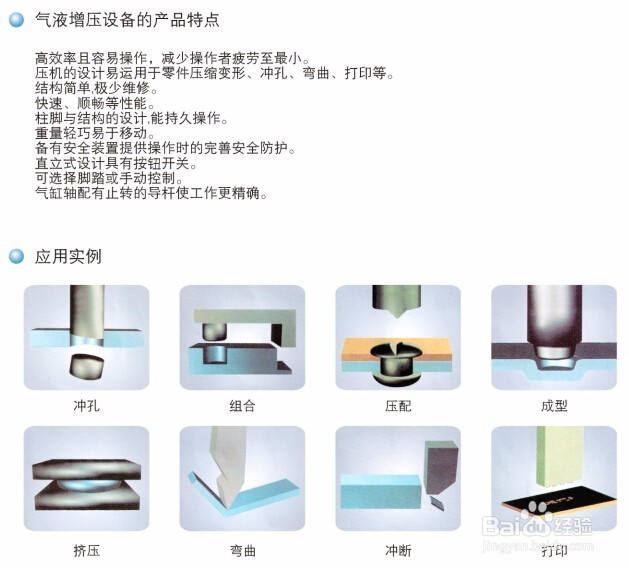 气液增压设备的产品特点

高效率且容易操作，减少操作者疲劳至最小。
压机的设计易运用于零件压缩变形、冲孔、弯曲、打印等。
结构简单,极少维修。
快速、顺畅等性能。
柱脚与结构的设计,能持久操作。
重量轻巧易于移动。
备有安全装置提供操作时的完善安全防护。
直立式设计具有按钮开关。
可选择脚踏或手动控制。
气缸轴配有止转的导杆使工作更精确。

应用实例

冲孔

组合

压配

成型

挤压

弯曲

冲断

打印

Baidu经验
jingyan.baidu.com