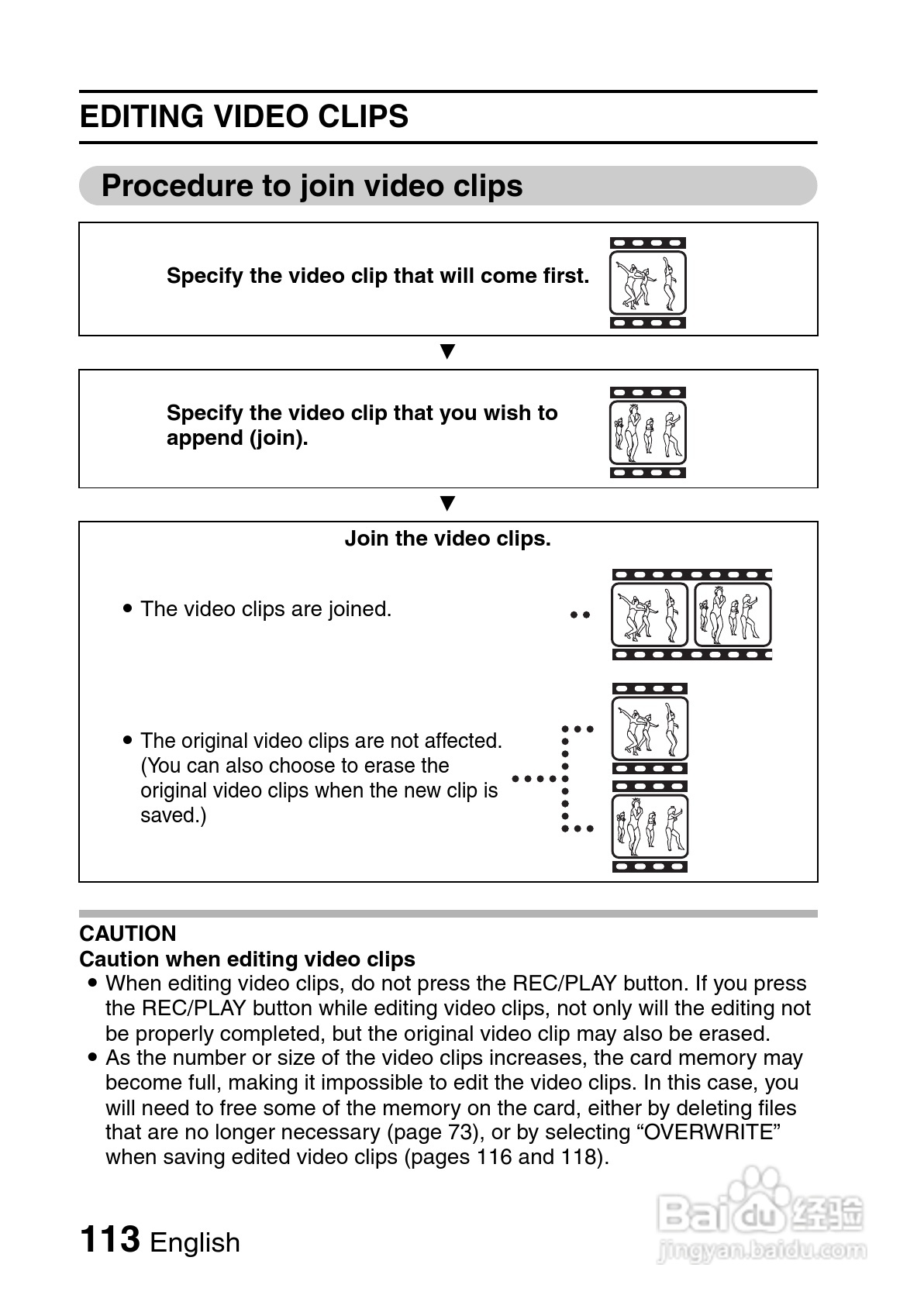 EDITING VIDEO CLIPS

Procedure to join video clips

Specify the video clip that will come first.

▼

Specify the video clip that you wish to append (join).

▼

Join the video clips.

• The video clips are joined.

• The original video clips are not affected. (You can also choose to erase the original video clips when the new clip is saved.)

CAUTION
Caution when editing video clips
• When editing video clips, do not press the REC/PLAY button. If you press the REC/PLAY button while editing video clips, not only will the editing not be properly completed, but the original video clip may also be erased.
• As the number or size of the video clips increases, the card memory may become full, making it impossible to edit the video clips. In this case, you will need to free some of the memory on the card, either by deleting files that are no longer necessary (page 73), or by selecting “OVERWRITE” when saving edited video clips (pages 116 and 118).

113 English

Baidu 经验
jingyan.baidu.com