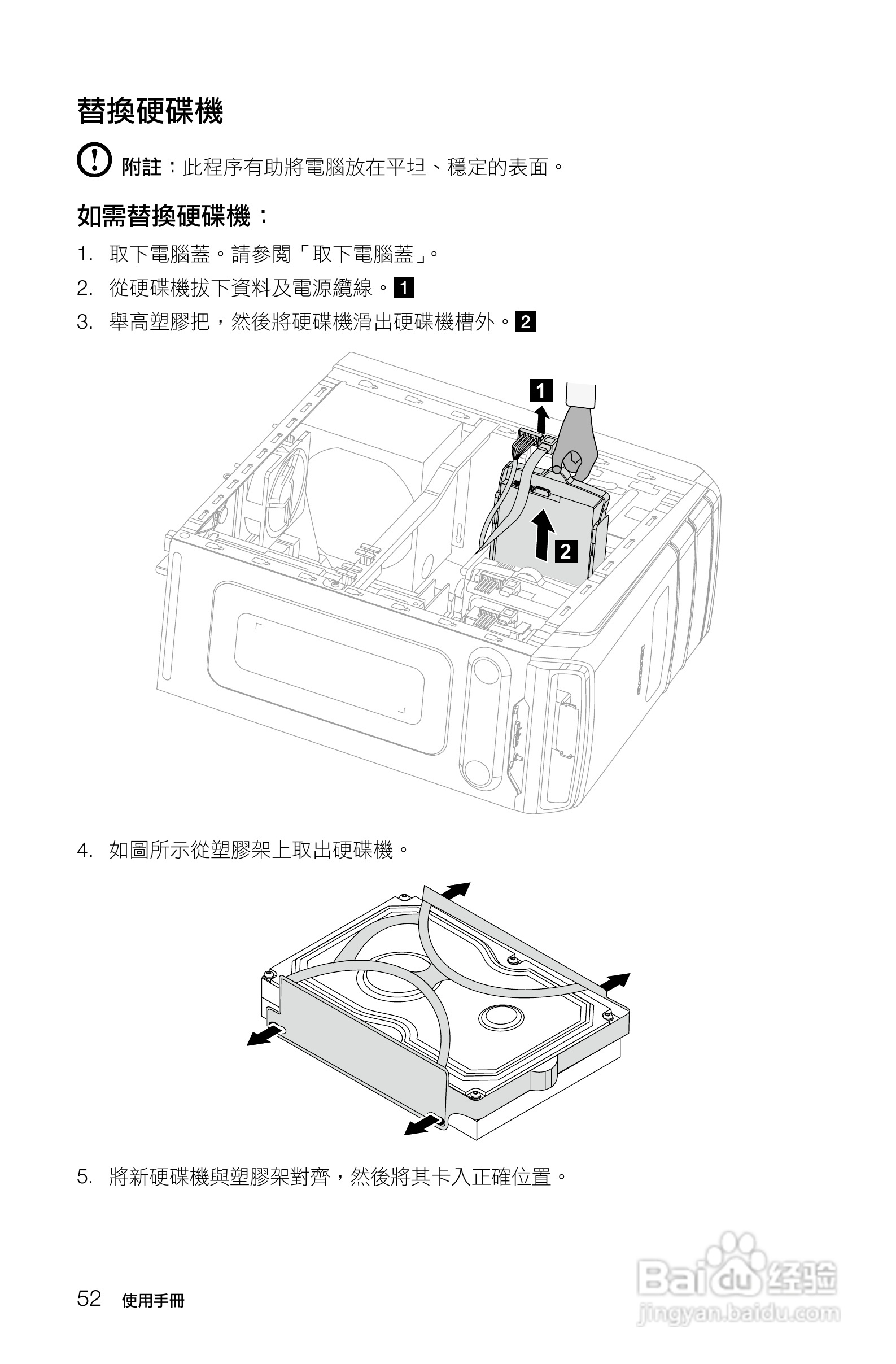 替換硬碟機

附註：此程序有助將電腦放在平坦、穩定的表面。

如需替換硬碟機：

1. 取下電腦蓋。請參閱「取下電腦蓋」。
2. 從硬碟機拔下資料及電源纜線。1
3. 舉高塑膠把，然後將硬碟機滑出硬碟機槽外。2

1
2

4. 如圖所示從塑膠架上取出硬碟機。

5. 將新硬碟機與塑膠架對齊，然後將其卡入正確位置。

52 使用手冊

Baidu经验
jingyan.baidu.com