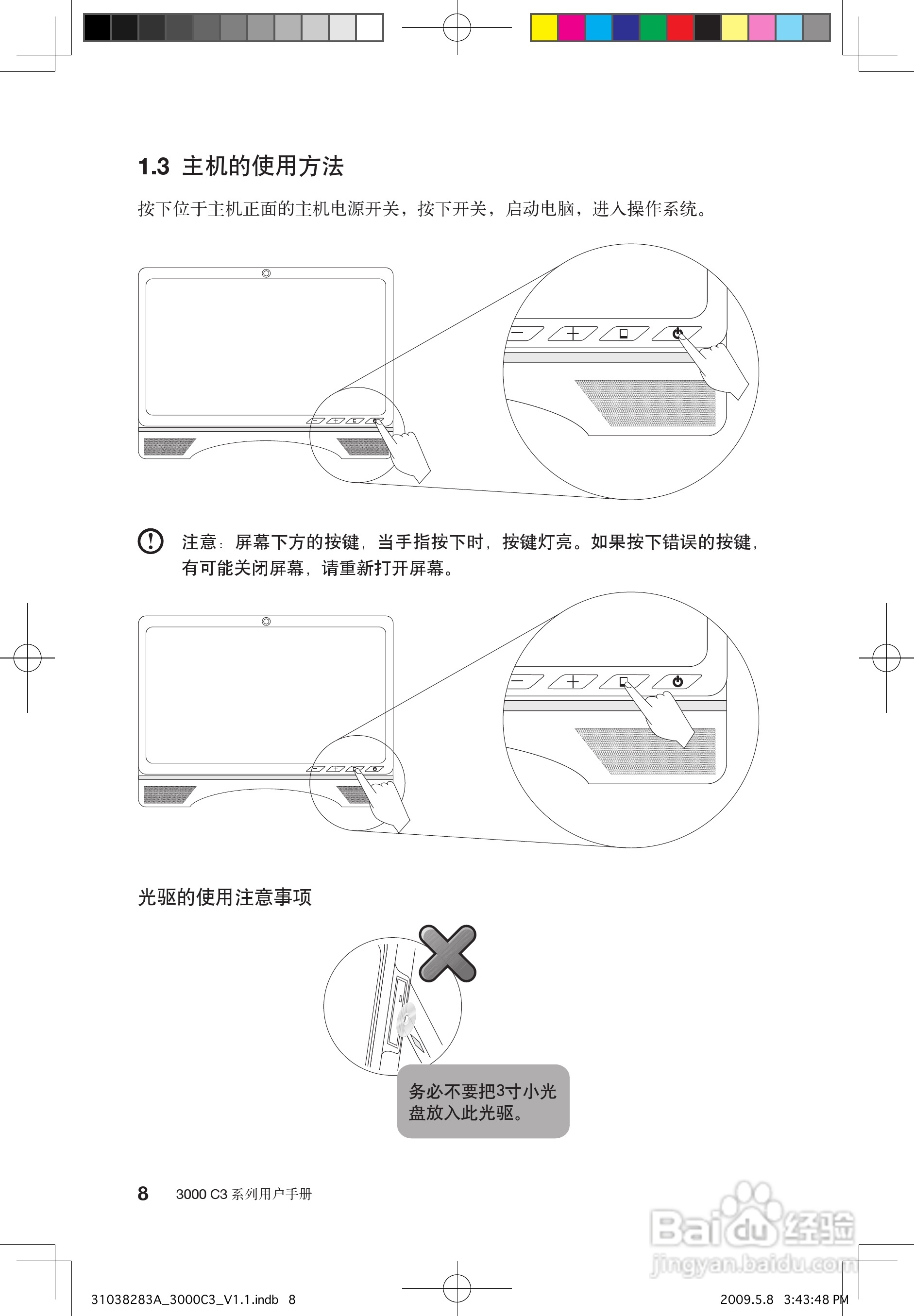 1.3 主机的使用方法

按下位于主机正面的主机电源开关，按下开关，启动电脑，进入操作系统。

注意：屏幕下方的按键，当手指按下时，按键灯亮。如果按下错误的按键，有可能关闭屏幕，请重新打开屏幕。

光驱的使用注意事项

务必不要把3寸小光盘放入此光驱。

8 3000 C3 系列用户手册

Baidu 经验
jingyan.baidu.com

31038283A_3000C3_V1.1.indb 8

2009.5.8 3:43:48 PM