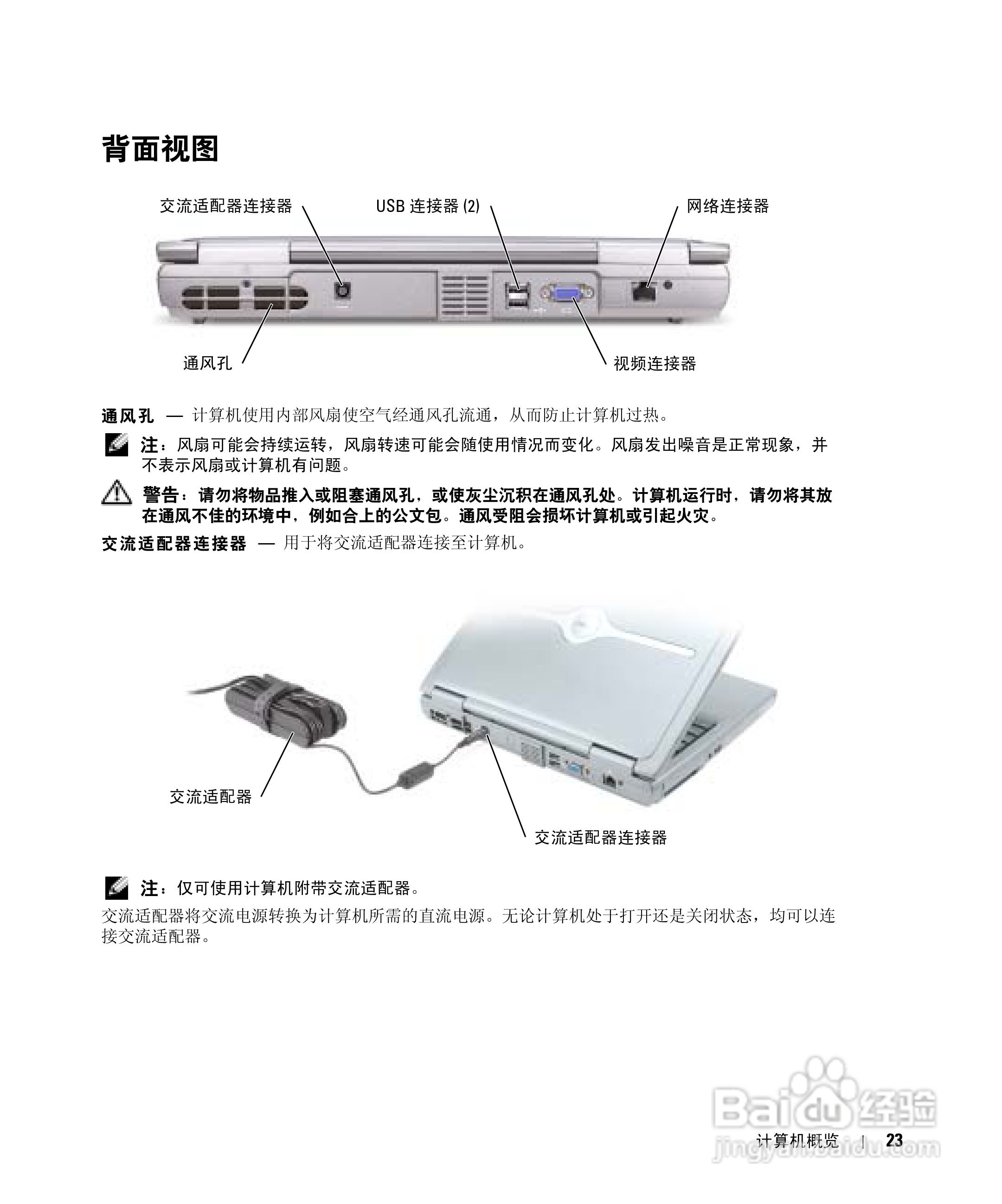 背面视图

交流适配器连接器

USB 连接器 (2)

网络连接器

通风孔

视频连接器

通风孔 — 计算机使用内部风扇使空气经通风孔流通，从而防止计算机过热。

注：风扇可能会持续运转，风扇转速可能会随使用情况而变化。风扇发出噪音是正常现象，并不表示风扇或计算机有问题。

警告：请勿将物品推入或阻塞通风孔，或使灰尘沉积在通风孔处。计算机运行时，请勿将其放在通风不佳的环境中，例如合上的公文包。通风受阻会损坏计算机或引起火灾。

交流适配器连接器 — 用于将交流适配器连接至计算机。

交流适配器

交流适配器连接器

注：仅可使用计算机附带交流适配器。

交流适配器将交流电源转换为计算机所需的直流电源。无论计算机处于打开还是关闭状态，均可以连接交流适配器。

Baidu 经验
jingyan.baidu.com

计算机概览 | 23