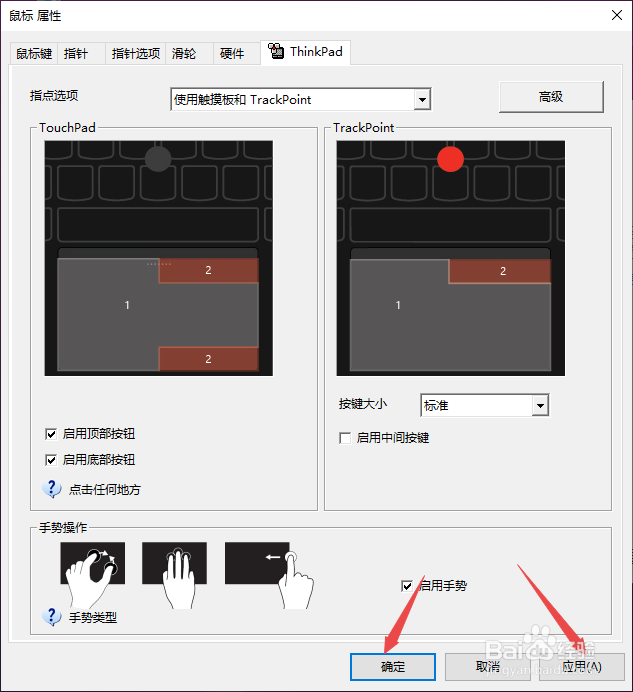 鼠标 属性

鼠标键 指针 指针选项 滑轮 硬件 ThinkPad

指点选项 使用触摸板和 TrackPoint 高级

TouchPad

2

1

2

启用顶部按钮

启用底部按钮

点击任何地方

TrackPoint

2

1

按键大小 标准

启用中间按键

手势操作

启用手势

手势类型

Baidu 经验
jingyan.baidu.com

确定 取消 应用(A)