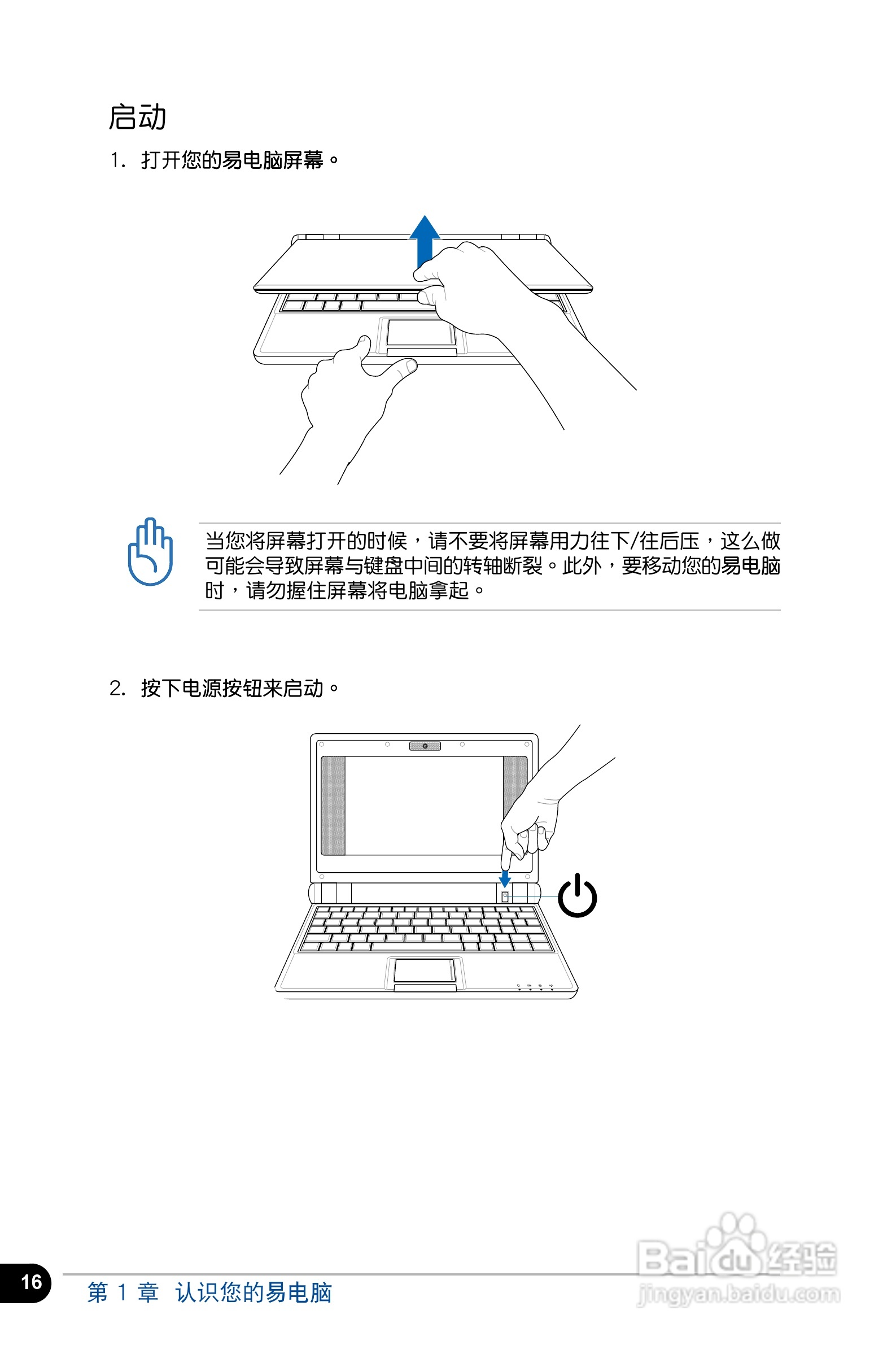 启动

1. 打开您的易电脑屏幕。

当您将屏幕打开的时候，请不要将屏幕用力往下/往后压，这么做可能会导致屏幕与键盘中间的转轴断裂。此外，要移动您的易电脑时，请勿握住屏幕将电脑拿起。

2. 按下电源按钮来启动。

16 第 1 章 认识您的易电脑

Baidu经验
jingyan.baidu.com