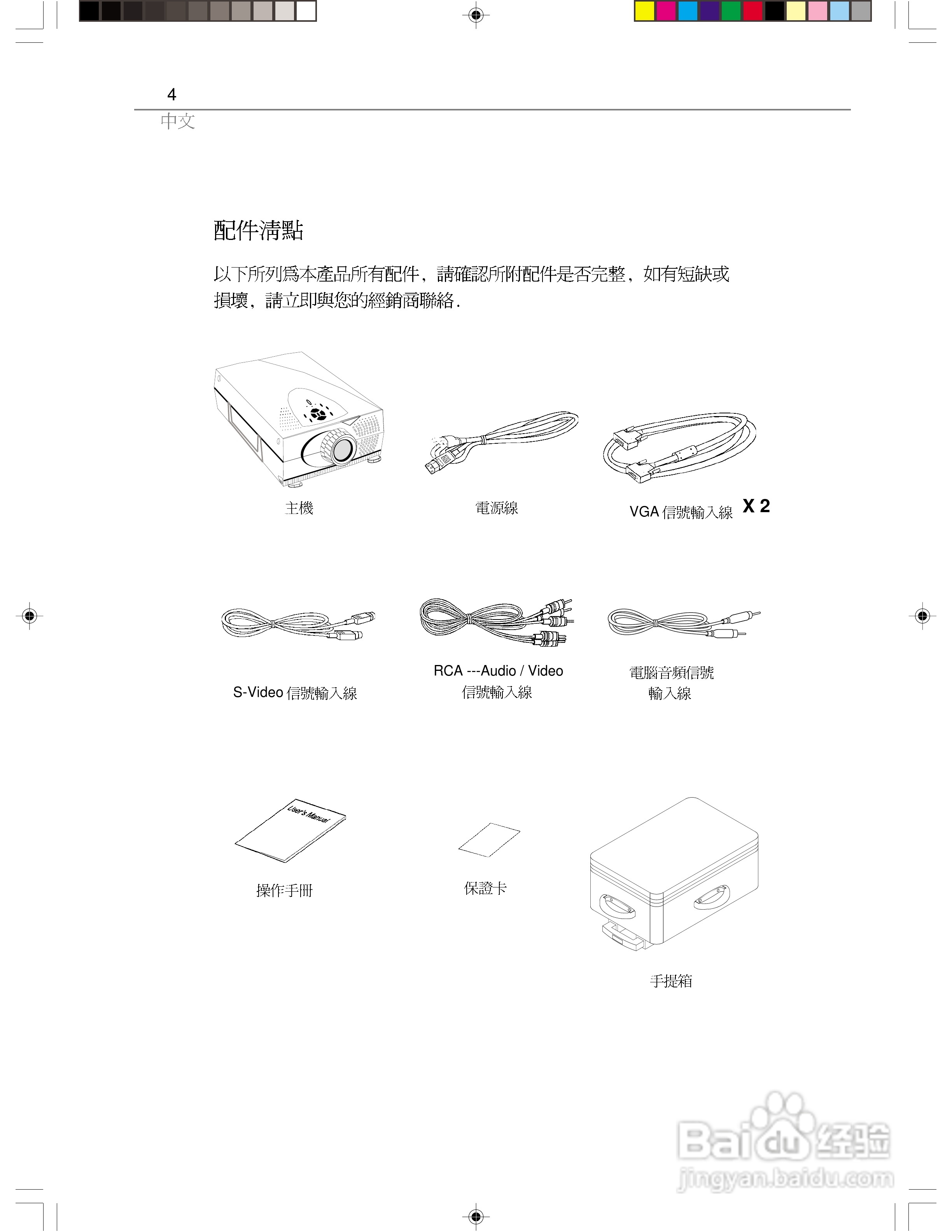 4

中文

配件清點

以下所列爲本產品所有配件，請確認所附配件是否完整，如有短缺或損壞，請立即與您的經銷商聯絡.

主機

電源線

VGA 信號輸入線 X 2

S-Video 信號輸入線

RCA ---Audio / Video 信號輸入線

電腦音頻信號輸入線

User's Manual

操作手冊

保證卡

手提箱

Baidu 经验
jingyan.baidu.com