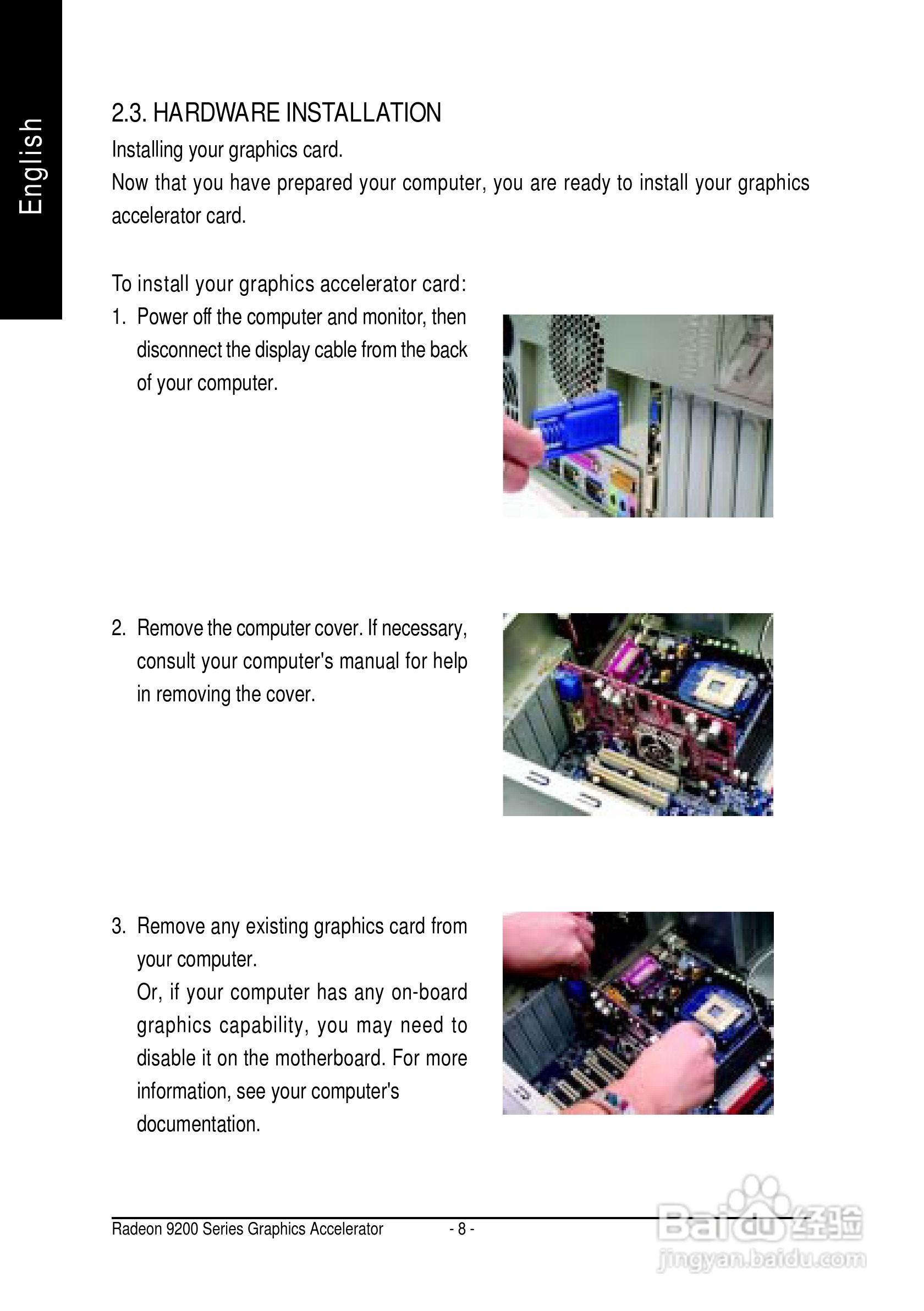 English

2.3. HARDWARE INSTALLATION

Installing your graphics card.

Now that you have prepared your computer, you are ready to install your graphics accelerator card.

To install your graphics accelerator card:

1. Power off the computer and monitor, then disconnect the display cable from the back of your computer.

2. Remove the computer cover. If necessary, consult your computer's manual for help in removing the cover.

3. Remove any existing graphics card from your computer.
Or, if your computer has any on-board graphics capability, you may need to disable it on the motherboard. For more information, see your computer's documentation.

Radeon 9200 Series Graphics Accelerator - 8 -

Baidu 经验
jingyan.baidu.com