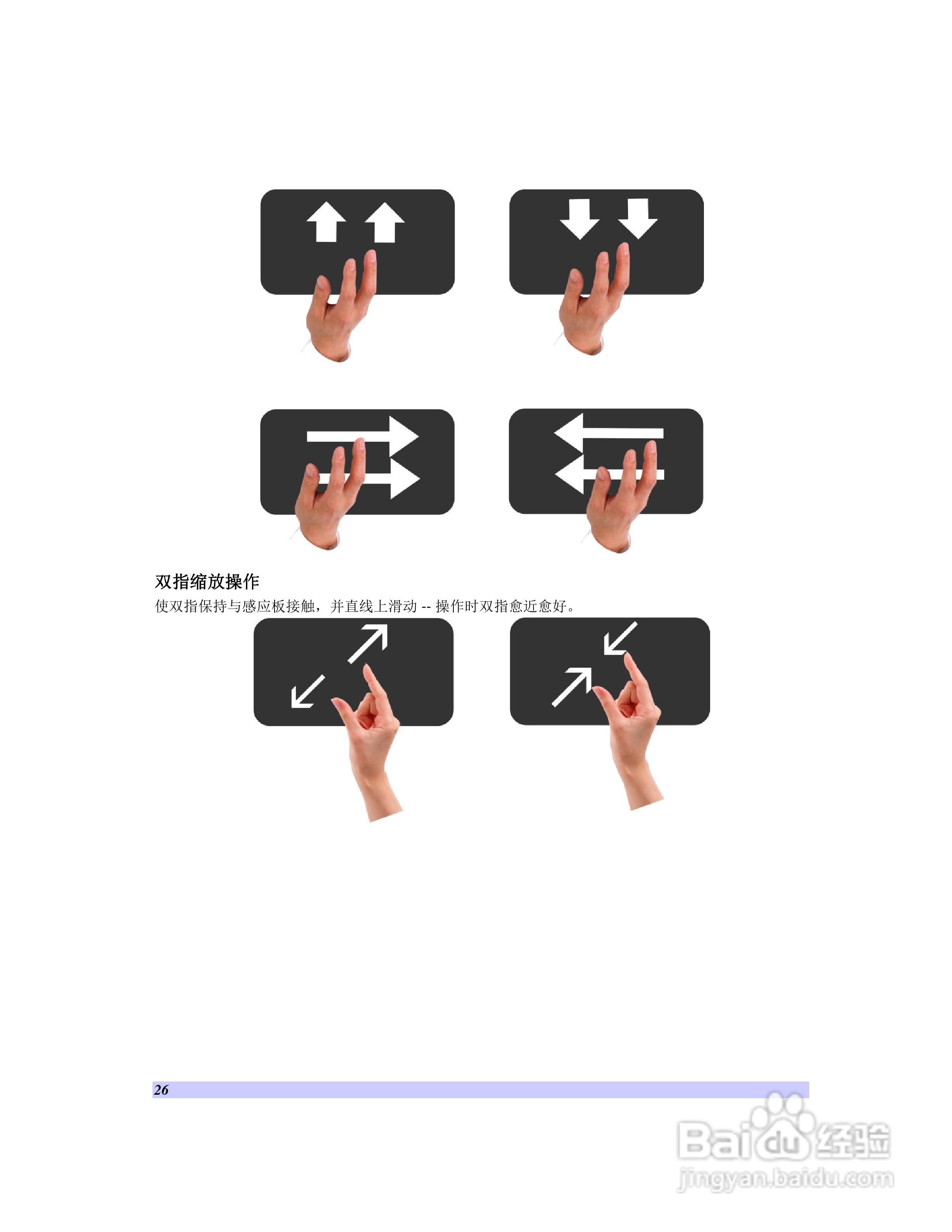 双指缩放操作

使双指保持与感应板接触，并直线上滑动 -- 操作时双指愈近愈好。

26

Baidu 经验
jingyan.baidu.com