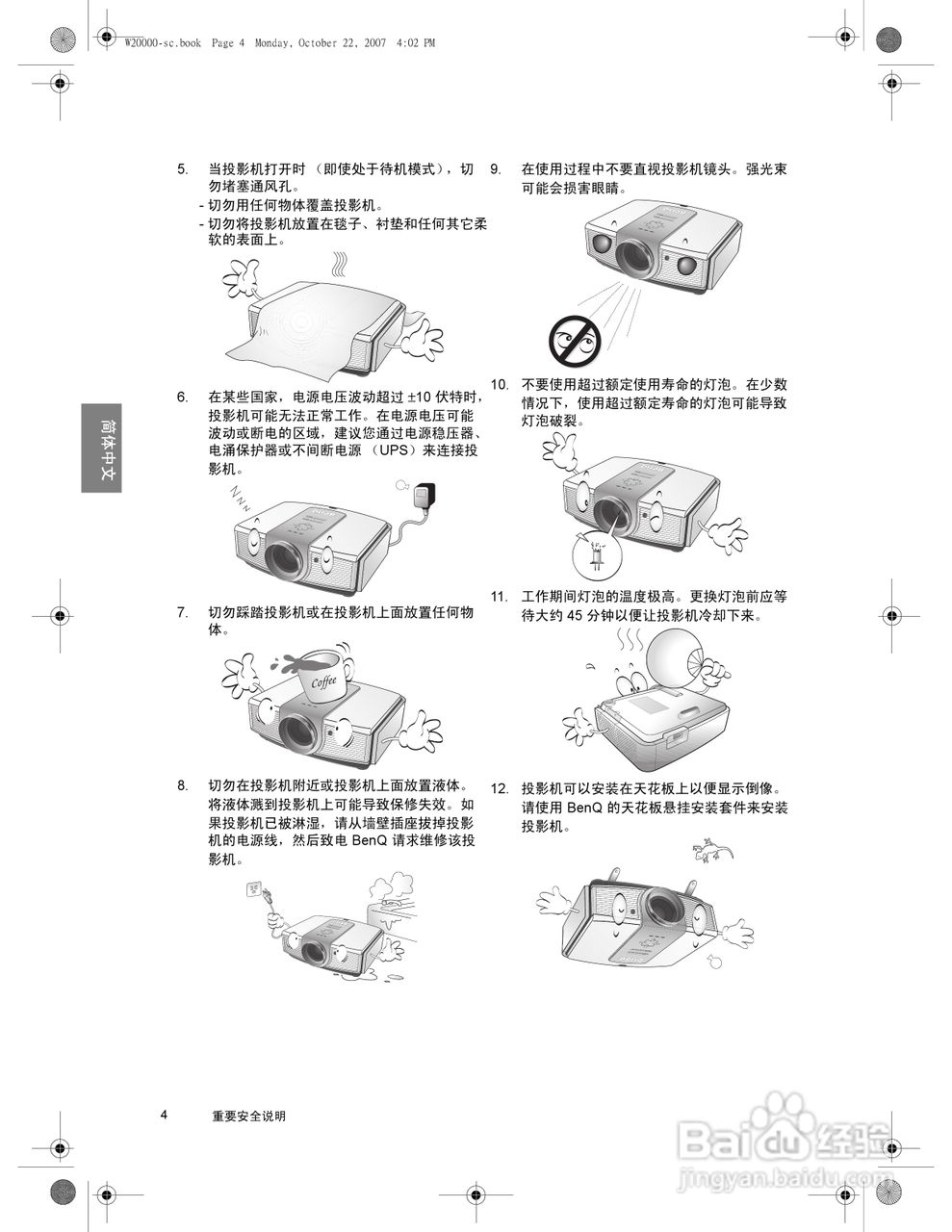 W20000-sc.book Page 4 Monday, October 22, 2007 4:02 PM

简体中文

5. 当投影机打开时（即使处于待机模式），切勿堵塞通风孔。
- 切勿用任何物体覆盖投影机。
- 切勿将投影机放置在毯子、衬垫和任何其它柔软的表面上。

6. 在某些国家，电源电压波动超过 ±10 伏特时，投影机可能无法正常工作。在电源电压可能波动或断电的区域，建议您通过电源稳压器、电涌保护器或不间断电源（UPS）来连接投影机。

7. 切勿踩踏投影机或在投影机上面放置任何物体。

Coffee

8. 切勿在投影机附近或投影机上面放置液体。将液体溅到投影机上可能导致保修失效。如果投影机已被淋湿，请从墙壁插座拔掉投影机的电源线，然后致电 BenQ 请求维修该投影机。

9. 在使用过程中不要直视投影机镜头。强光束可能会损害眼睛。

10. 不要使用超过额定使用寿命的灯泡。在少数情况下，使用超过额定寿命的灯泡可能导致灯泡破裂。

11. 工作期间灯泡的温度极高。更换灯泡前应等待大约 45 分钟以便让投影机冷却下来。

12. 投影机可以安装在天花板上以便显示倒像。请使用 BenQ 的天花板悬挂安装套件来安装投影机。

4 重要安全说明

Baidu 经验
jingyan.baidu.com