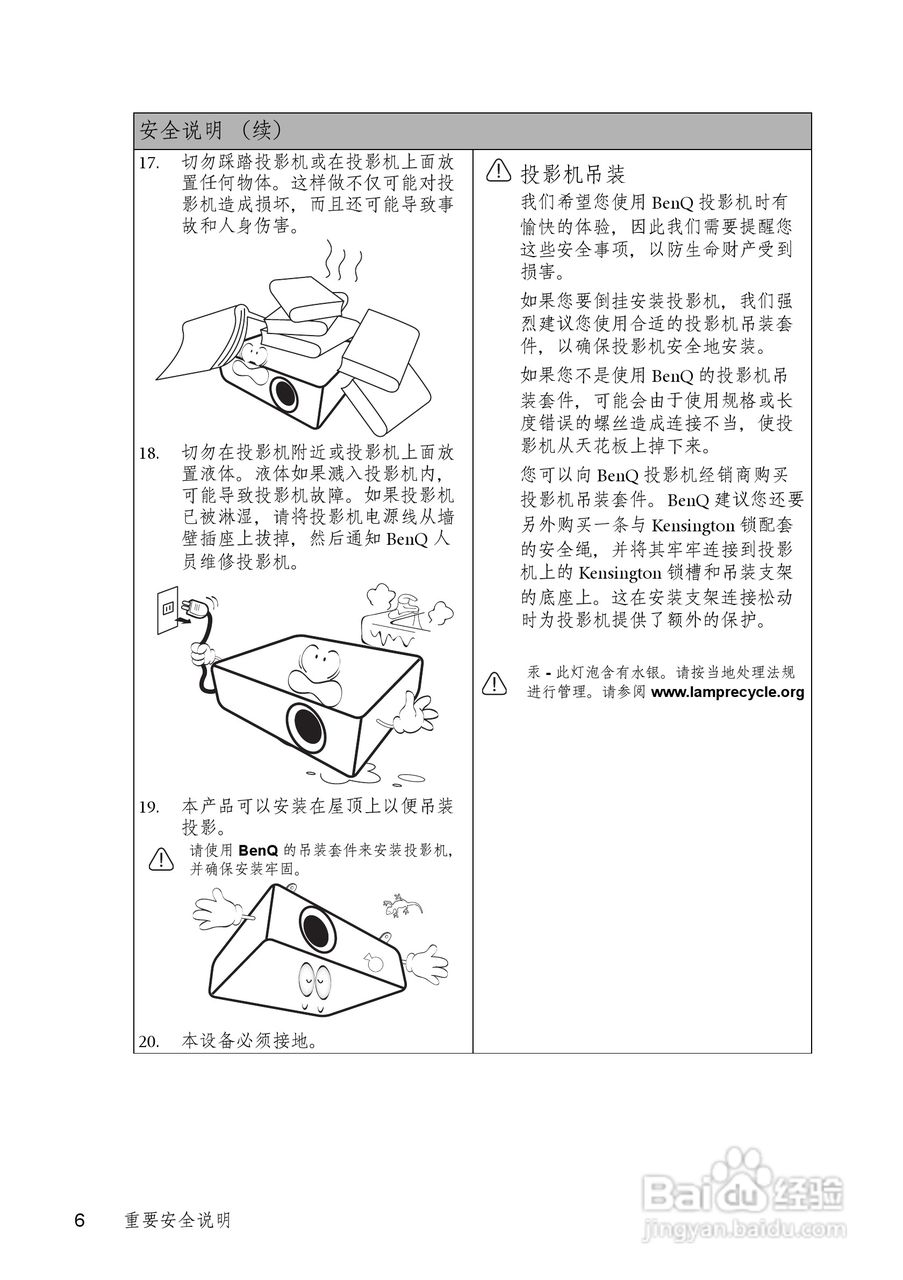 安全说明 （续）

17. 切勿踩踏投影机或在投影机上面放置任何物体。这样做不仅可能对投影机造成损坏，而且还可能导致事故和人身伤害。

18. 切勿在投影机附近或投影机上面放置液体。液体如果溅入投影机内，可能导致投影机故障。如果投影机已被淋湿，请将投影机电源线从墙壁插座上拔掉，然后通知 BenQ 人员维修投影机。

19. 本产品可以安装在屋顶上以便吊装投影。

请使用 BenQ 的吊装套件来安装投影机，并确保安装牢固。

20. 本设备必须接地。

投影机吊装

我们希望您使用 BenQ 投影机时有愉快的体验，因此我们需要提醒您这些安全事项，以防生命财产受到损害。

如果您要倒挂安装投影机，我们强烈建议您使用合适的投影机吊装套件，以确保投影机安全地安装。

如果您不是使用 BenQ 的投影机吊装套件，可能会由于使用规格或长度错误的螺丝造成连接不当，使投影机从天花板上掉下来。

您可以向 BenQ 投影机经销商购买投影机吊装套件。BenQ 建议您还要另外购买一条与 Kensington 锁配套的安全绳，并将其牢牢连接到投影机上的 Kensington 锁槽和吊装支架的底座上。这在安装支架连接松动时为投影机提供了额外的保护。

汞 - 此灯泡含有水银。请按当地处理法规进行管理。请参阅 www.lamprecycle.org

6 重要安全说明

Baidu 经验
jingyan.baidu.com