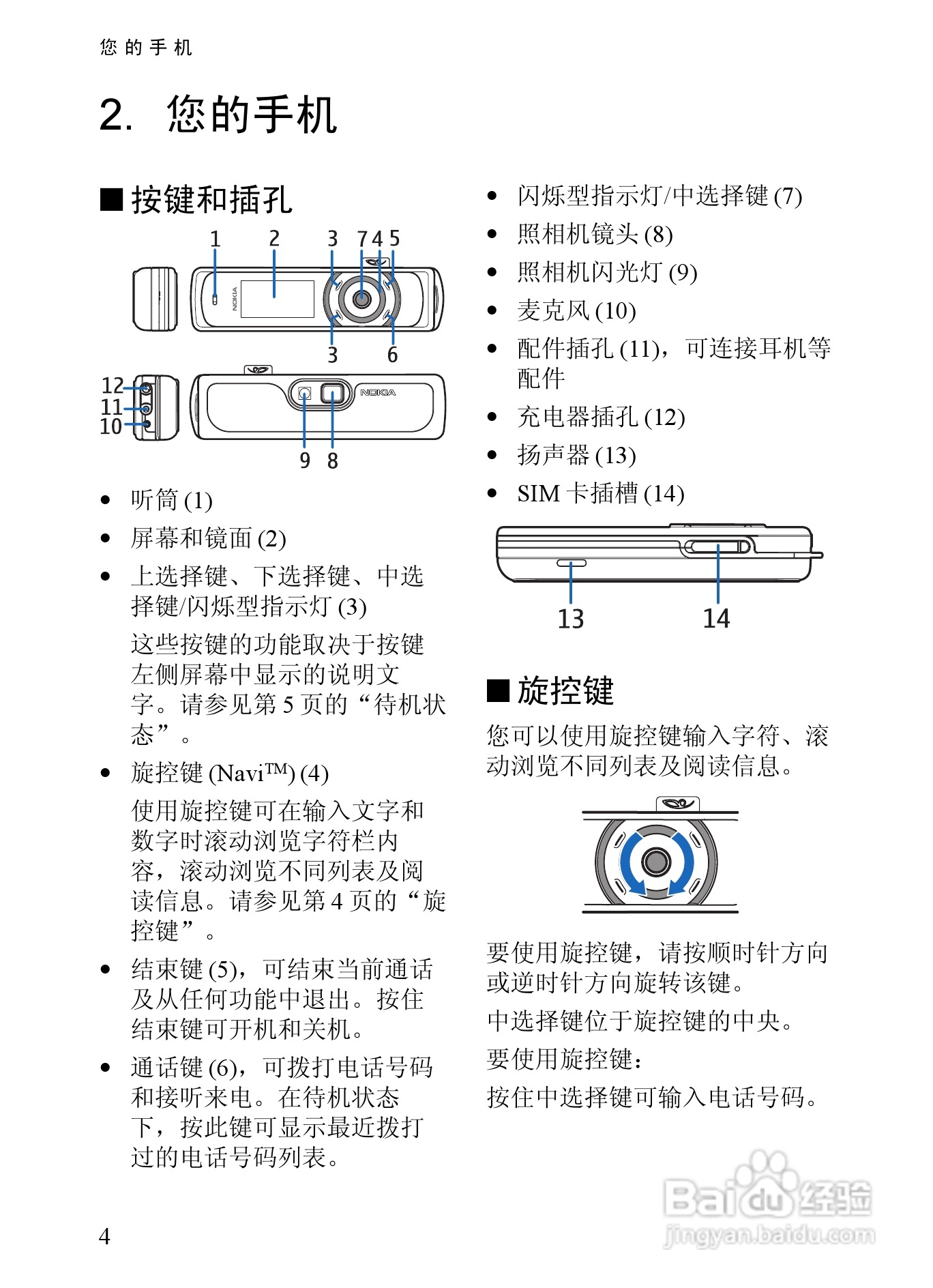 您的手机

2. 您的手机

■ 按键和插孔

1 2 3 7 4 5

NOKIA

3 6

12
11
10

NOKIA

9 8

- 听筒 (1)
- 屏幕和镜面 (2)
- 上选择键、下选择键、中选择键/闪烁型指示灯 (3)

这些按键的功能取决于按键左侧屏幕中显示的说明文字。请参见第 5 页的“待机状态”。

- 旋控键 (Navi™) (4)

使用旋控键可在输入文字和数字时滚动浏览字符栏内容，滚动浏览不同列表及阅读信息。请参见第 4 页的“旋控键”。

- 结束键 (5)，可结束当前通话及从任何功能中退出。按住结束键可开机和关机。
- 通话键 (6)，可拨打电话号码和接听来电。在待机状态下，按此键可显示最近拨打过的电话号码列表。

- 闪烁型指示灯/中选择键 (7)
- 照相机镜头 (8)
- 照相机闪光灯 (9)
- 麦克风 (10)
- 配件插孔 (11)，可连接耳机等配件
- 充电器插孔 (12)
- 扬声器 (13)
- SIM 卡插槽 (14)

13 14

■ 旋控键

您可以使用旋控键输入字符、滚动浏览不同列表及阅读信息。

要使用旋控键，请按顺时针方向或逆时针方向旋转该键。

中选择键位于旋控键的中央。

要使用旋控键：

按住中选择键可输入电话号码。

4

Baidu 经验
jingyan.baidu.com