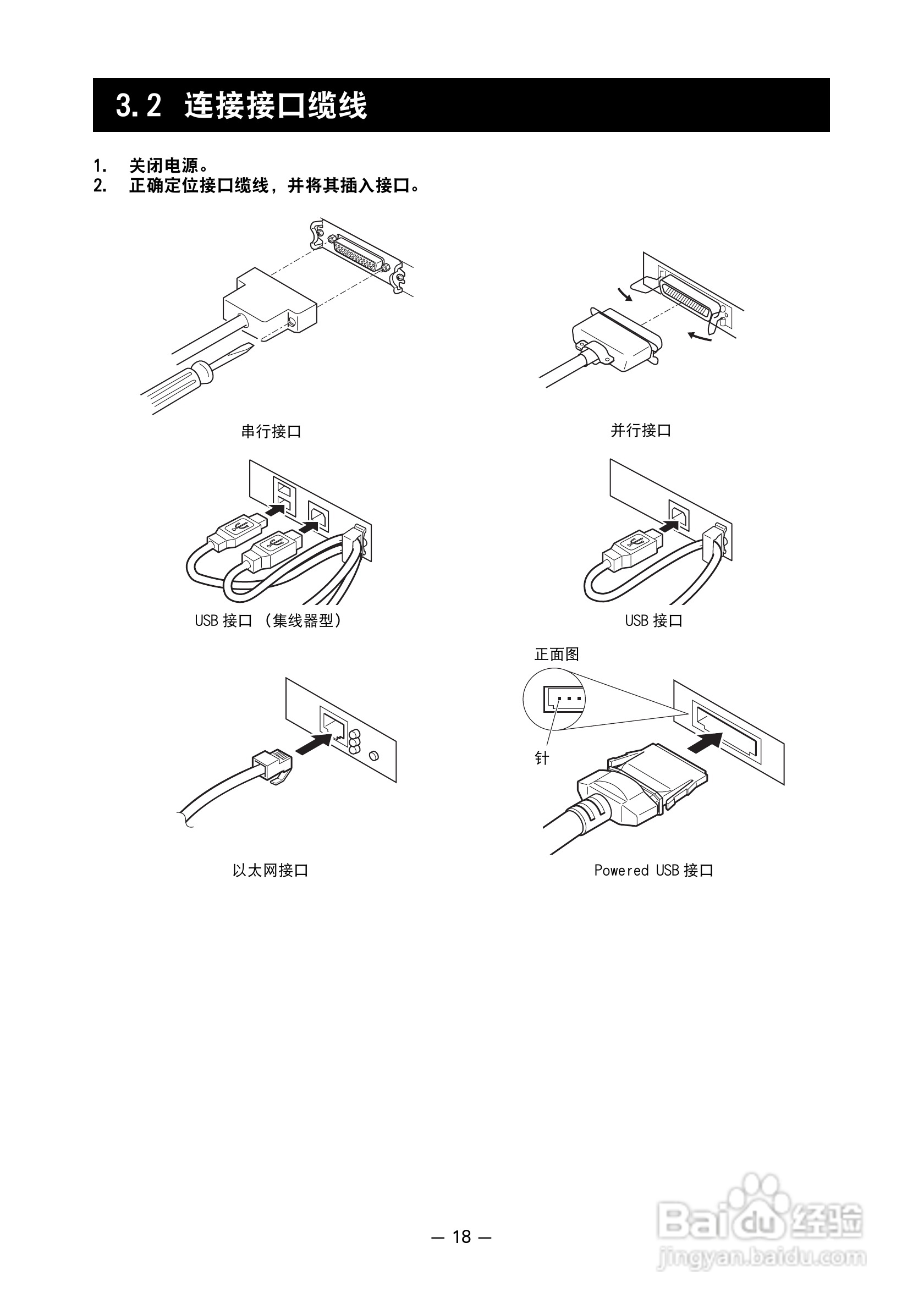 3.2 连接接口缆线

1. 关闭电源。
2. 正确定位接口缆线，并将其插入接口。

串行接口

并行接口

USB 接口 （集线器型）

USB 接口

正面图

针

以太网接口

Powered USB 接口

— 18 —

Baidu 经验
jingyan.baidu.com