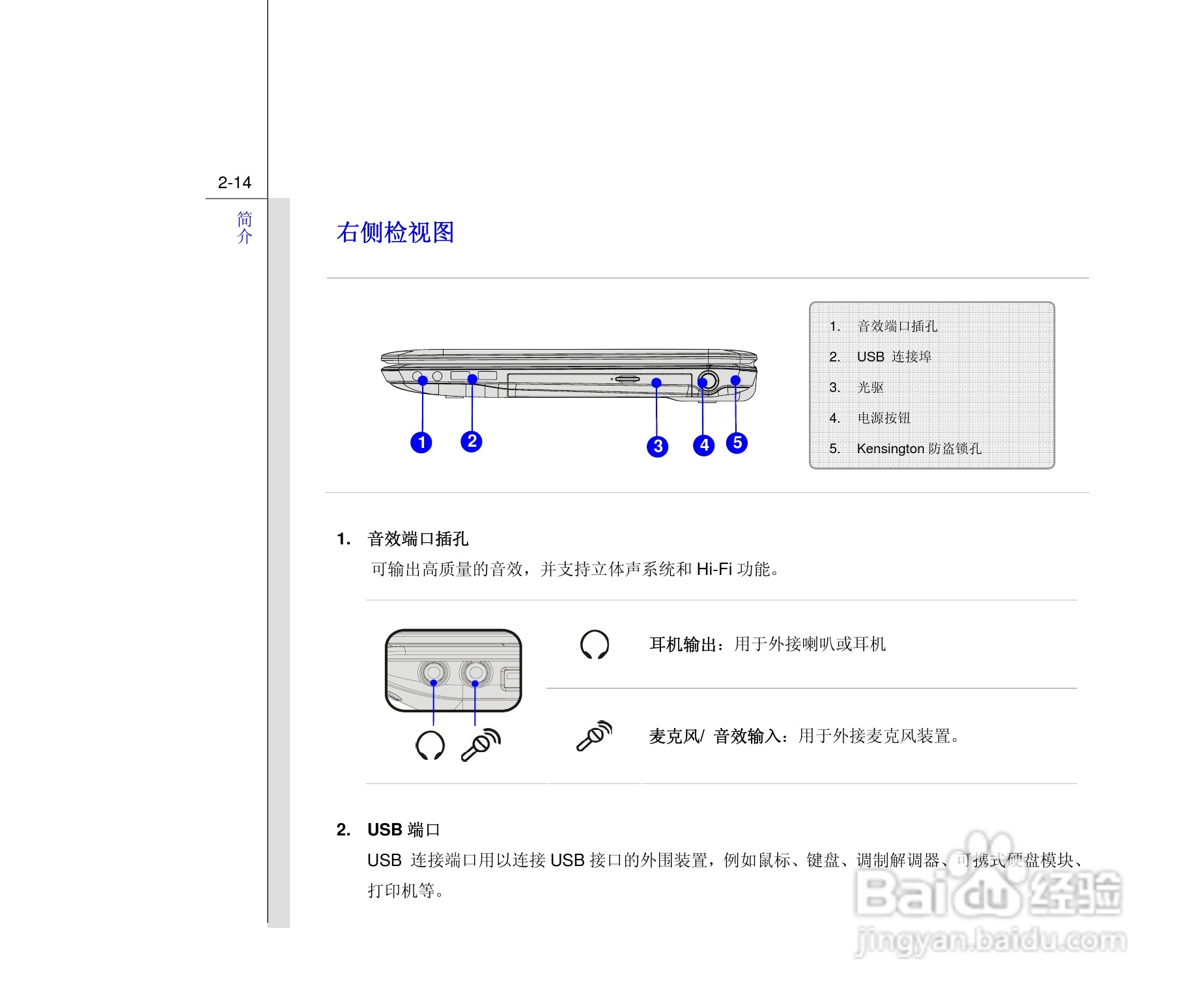 2-14

简介

右侧检视图

1
2
3
4
5

1. 音效端口插孔
2. USB 连接埠
3. 光驱
4. 电源按钮
5. Kensington 防盗锁孔

1. 音效端口插孔
可输出高质量的音效，并支持立体声系统和 Hi-Fi 功能。

耳机输出：用于外接喇叭或耳机

麦克风/ 音效输入：用于外接麦克风装置。

2. USB 端口
USB 连接端口用以连接 USB 接口的外围装置，例如鼠标、键盘、调制解调器、可携式硬盘模块、打印机等。

Baidu 经验
jingyan.baidu.com